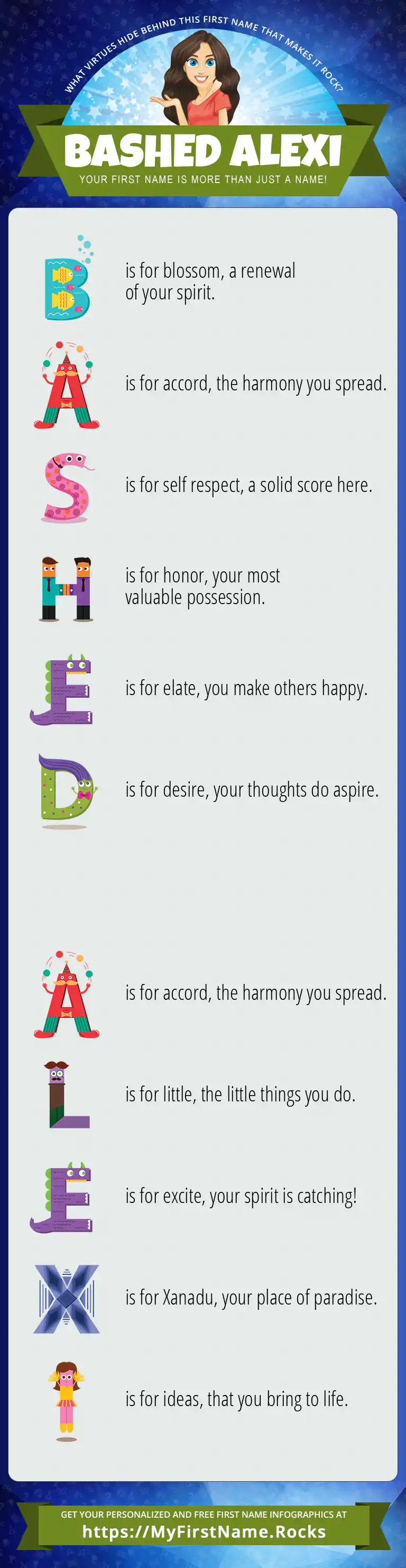 WHAT VIRTUES HIDE BEHIND THIS FIRST NAME THAT MAKES IT ROCK?

BASHED ALEXI

YOUR FIRST NAME IS MORE THAN JUST A NAME!

B is for blossom, a renewal of your spirit.

A is for accord, the harmony you spread.

S is for self respect, a solid score here.

H is for honor, your most valuable possession.

E is for elate, you make others happy.

D is for desire, your thoughts do aspire.

A is for accord, the harmony you spread.

L is for little, the little things you do.

E is for excite, your spirit is catching!

X is for Xanadu, your place of paradise.

I is for ideas, that you bring to life.

GET YOUR PERSONALIZED AND FREE FIRST NAME INFOGRAPHICS AT
https://MyFirstName.Rocks