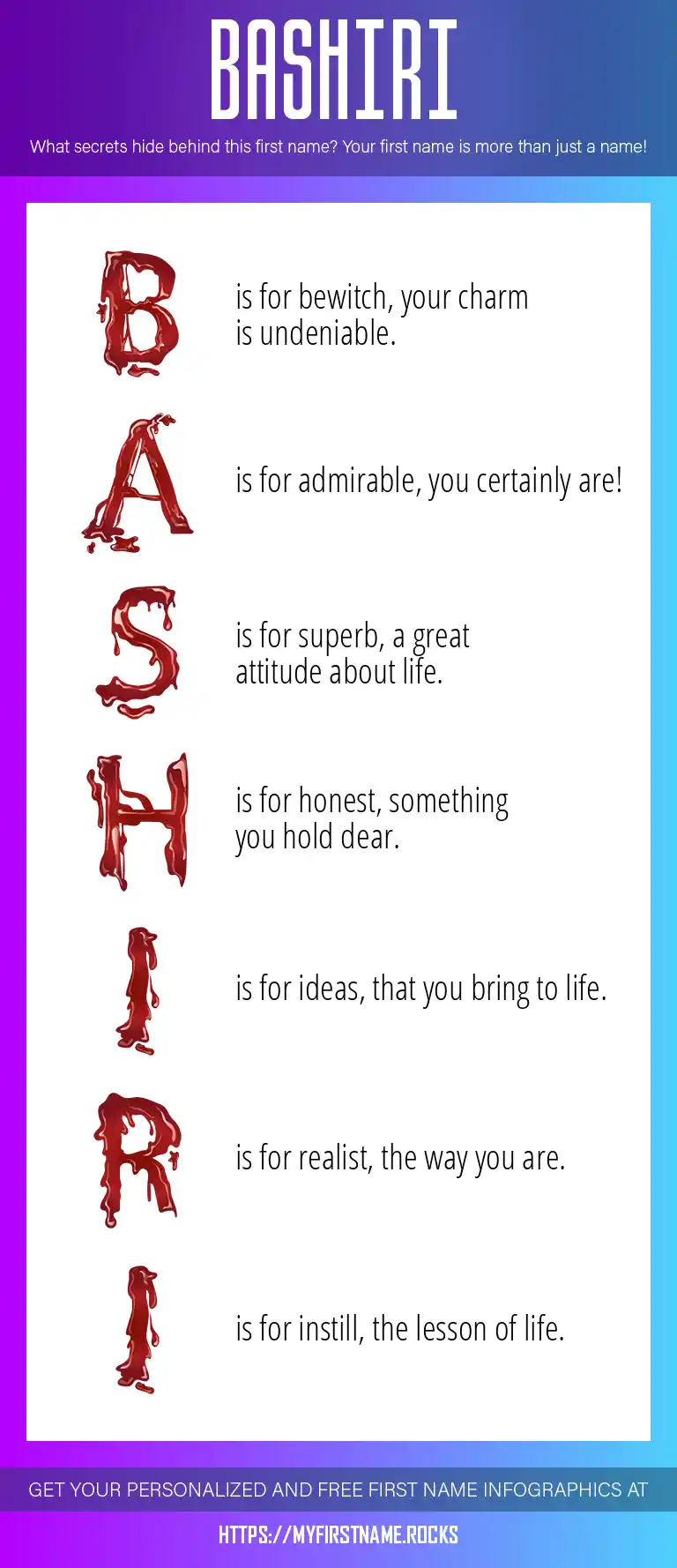 BASHIRI

What secrets hide behind this first name? Your first name is more than just a name!

B is for bewitch, your charm is undeniable.

A is for admirable, you certainly are!

S is for superb, a great attitude about life.

H is for honest, something you hold dear.

I is for ideas, that you bring to life.

R is for realist, the way you are.

I is for instill, the lesson of life.

GET YOUR PERSONALIZED AND FREE FIRST NAME INFOGRAPHICS AT

HTTPS://MYFIRSTNAME.ROCKS