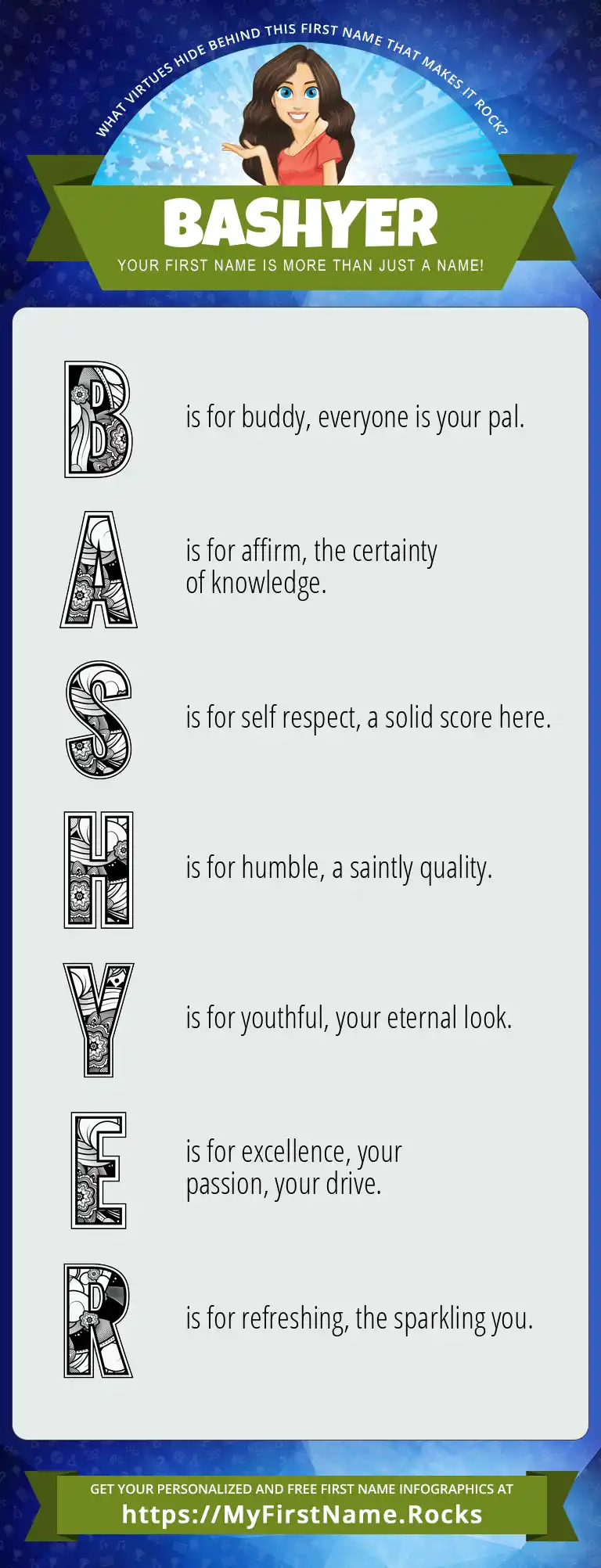 WHAT VIRTUES HIDE BEHIND THIS FIRST NAME THAT MAKES IT ROCK?

BASHYER

YOUR FIRST NAME IS MORE THAN JUST A NAME!

B is for buddy, everyone is your pal.

A is for affirm, the certainty of knowledge.

S is for self respect, a solid score here.

H is for humble, a saintly quality.

Y is for youthful, your eternal look.

E is for excellence, your passion, your drive.

R is for refreshing, the sparkling you.

GET YOUR PERSONALIZED AND FREE FIRST NAME INFOGRAPHICS AT
https://MyFirstName.Rocks