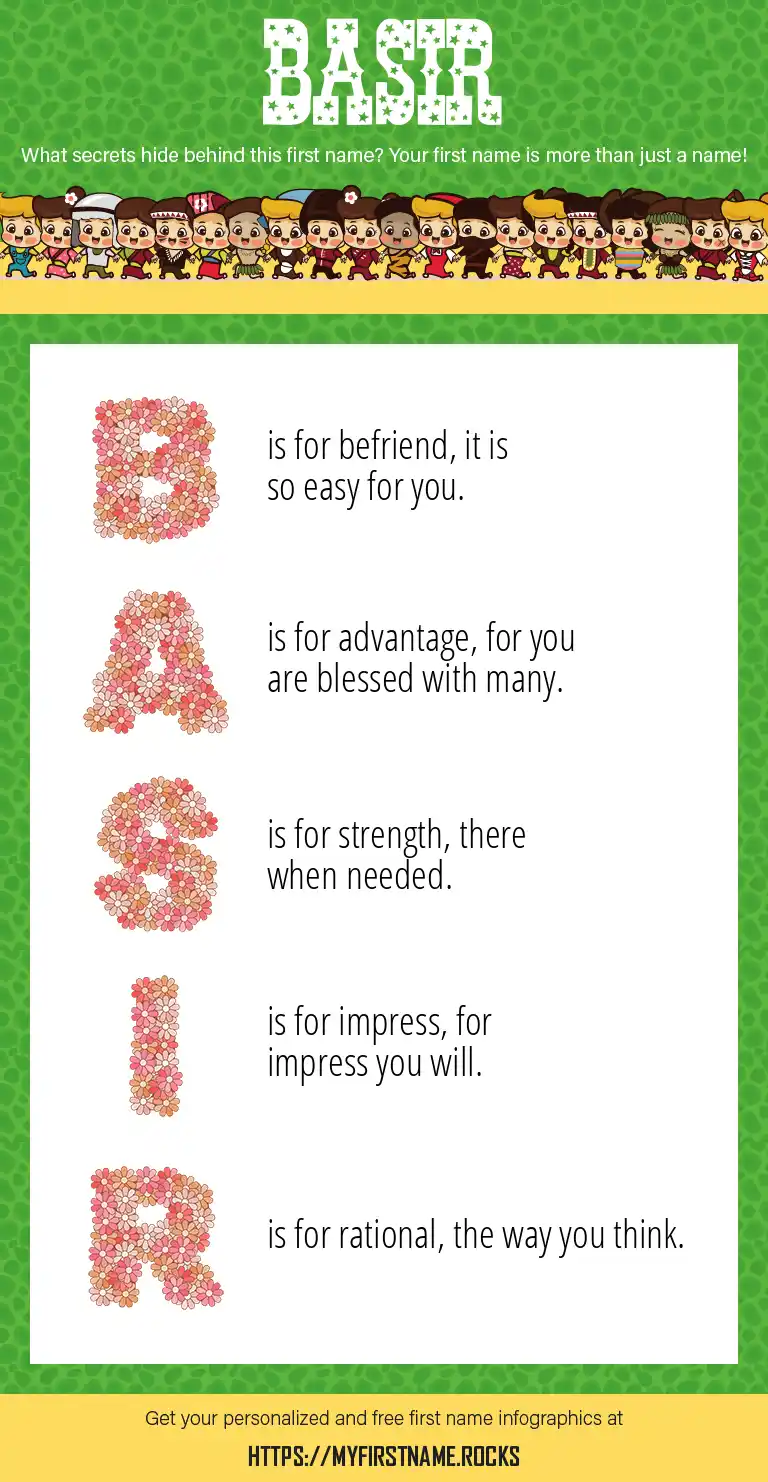 BASIR

What secrets hide behind this first name? Your first name is more than just a name!

B is for befriend, it is so easy for you.

A is for advantage, for you are blessed with many.

S is for strength, there when needed.

I is for impress, for impress you will.

R is for rational, the way you think.

Get your personalized and free first name infographics at

HTTPS://MYFIRSTNAME.ROCKS