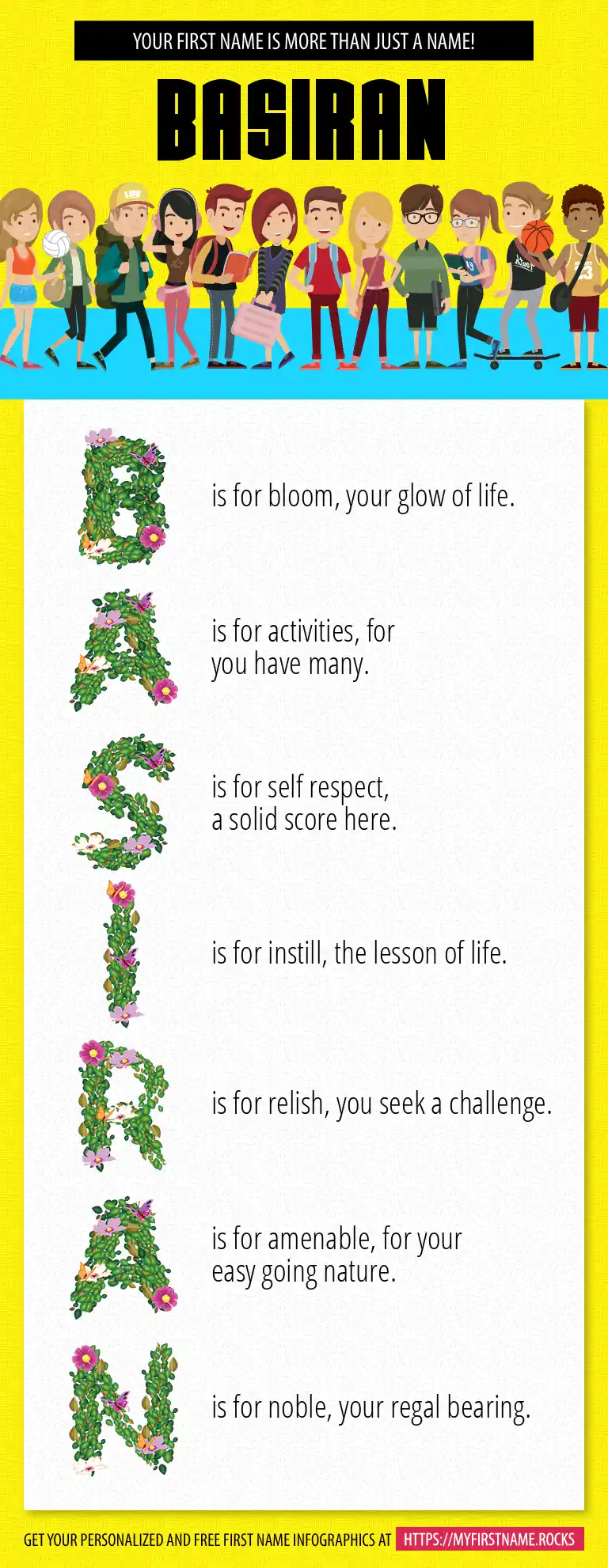 YOUR FIRST NAME IS MORE THAN JUST A NAME!

BASIRAN

B is for bloom, your glow of life.

A is for activities, for you have many.

S is for self respect, a solid score here.

I is for instill, the lesson of life.

R is for relish, you seek a challenge.

A is for amenable, for your easy going nature.

N is for noble, your regal bearing.

GET YOUR PERSONALIZED AND FREE FIRST NAME INFOGRAPHICS AT HTTPS://MYFIRSTNAME.ROCKS