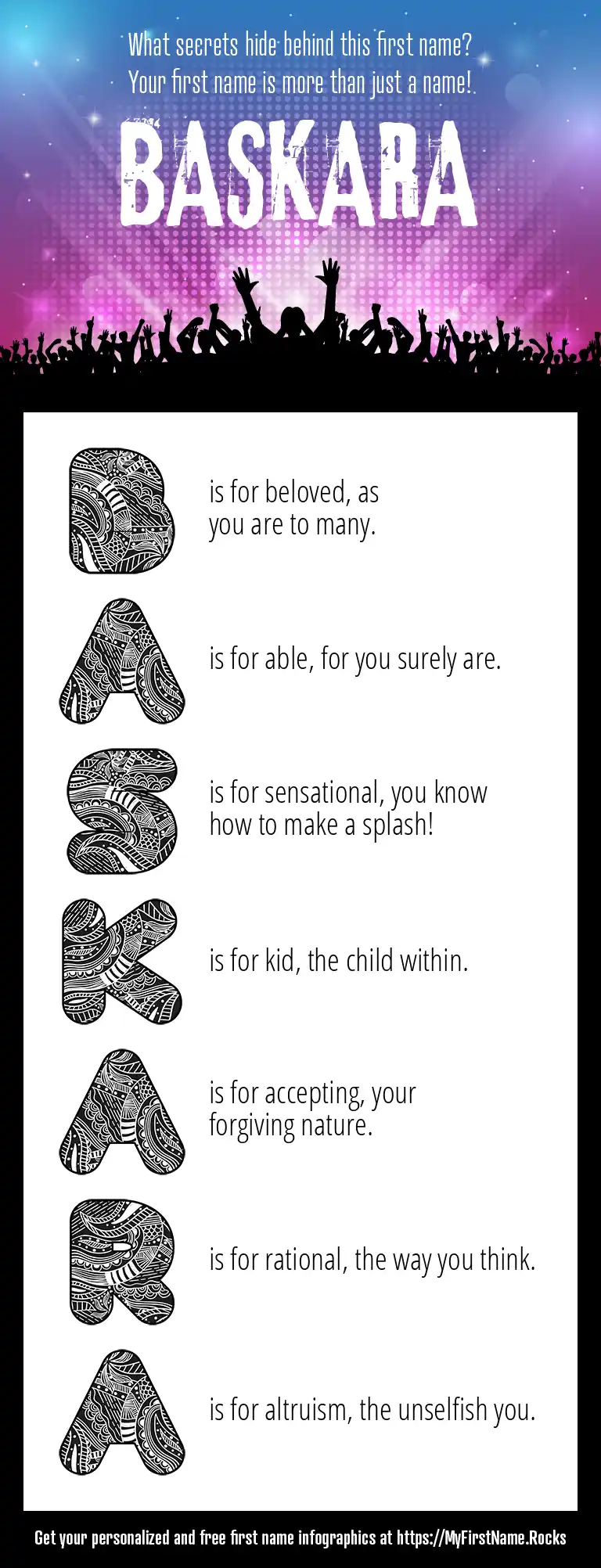 What secrets hide behind this first name?
Your first name is more than just a name!

BASKARA

B is for beloved, as you are to many.

A is for able, for you surely are.

S is for sensational, you know how to make a splash!

K is for kid, the child within.

A is for accepting, your forgiving nature.

R is for rational, the way you think.

A is for altruism, the unselfish you.

Get your personalized and free first name infographics at https://MyFirstName.Rocks