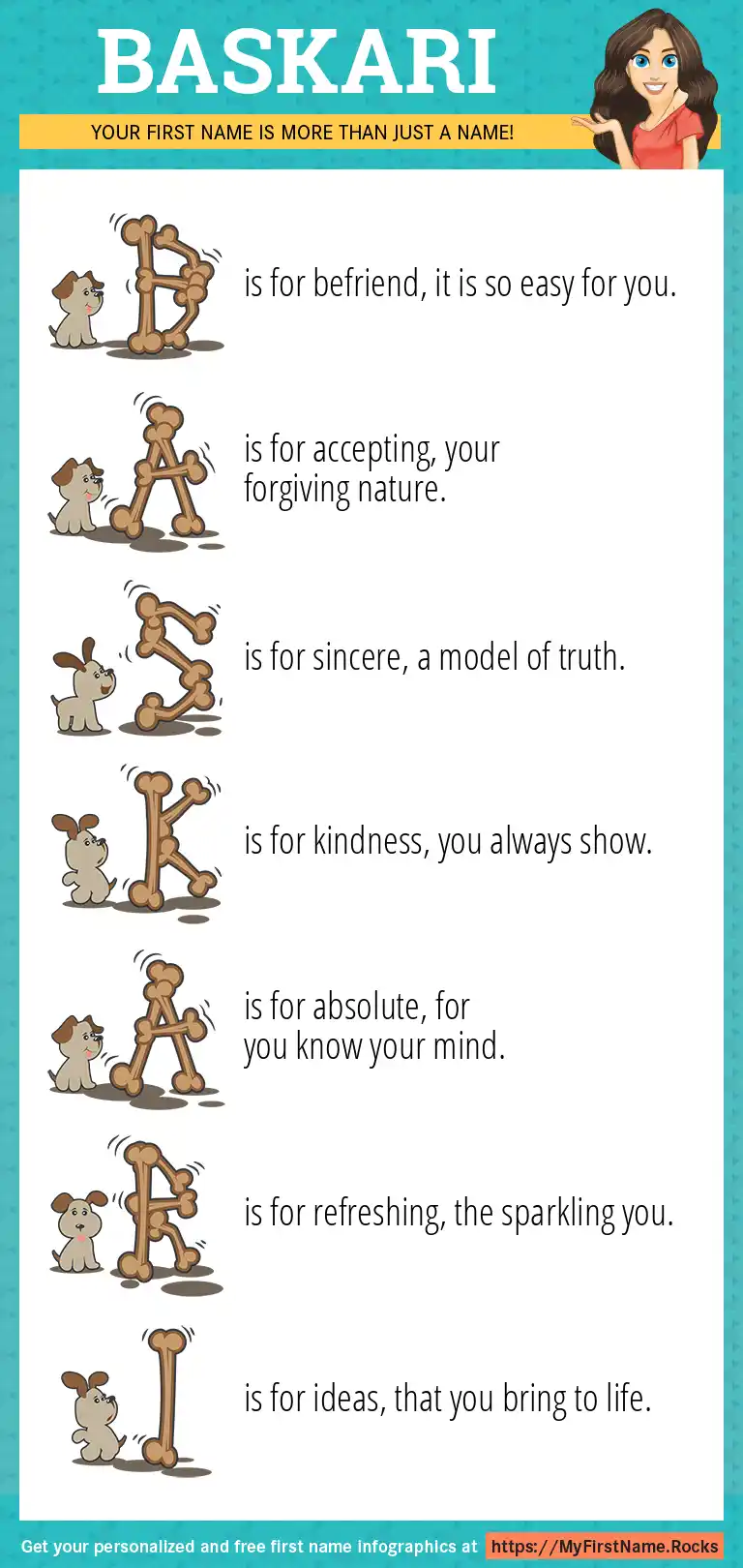 BASKARI

YOUR FIRST NAME IS MORE THAN JUST A NAME!

B is for befriend, it is so easy for you.

A is for accepting, your forgiving nature.

S is for sincere, a model of truth.

K is for kindness, you always show.

A is for absolute, for you know your mind.

R is for refreshing, the sparkling you.

I is for ideas, that you bring to life.

Get your personalized and free first name infographics at https://MyFirstName.Rocks