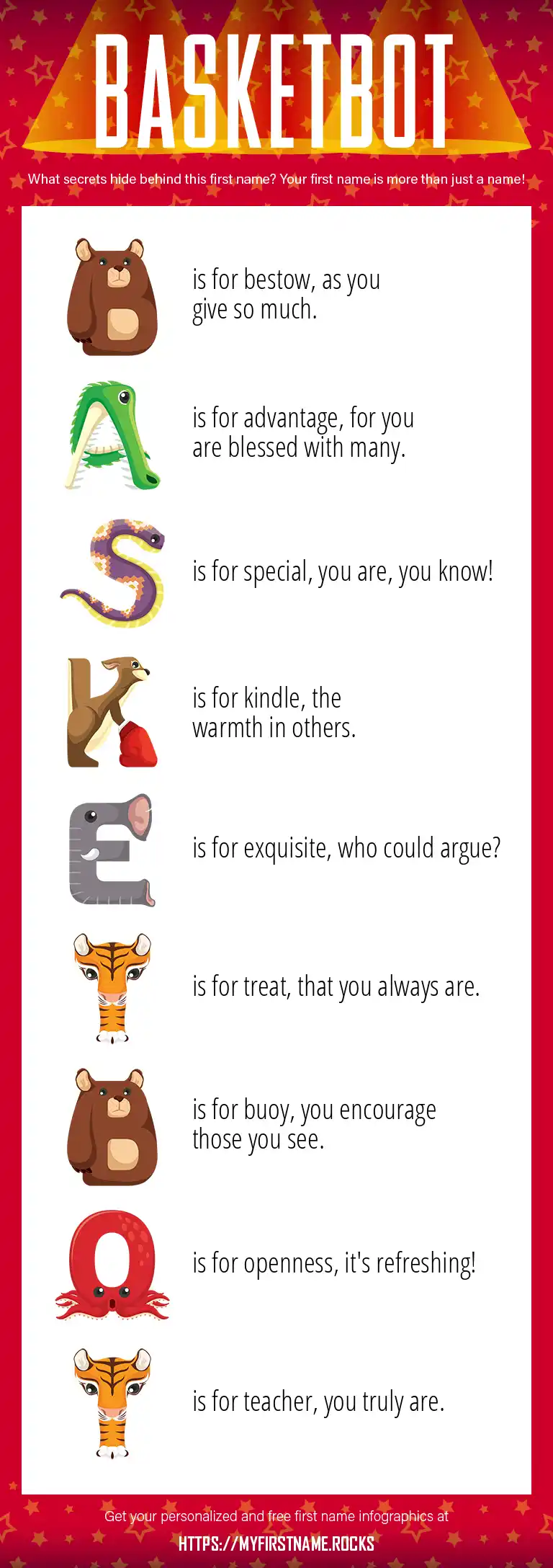 BASKETBOT

What secrets hide behind this first name? Your first name is more than just a name!

B is for bestow, as you give so much.

A is for advantage, for you are blessed with many.

S is for special, you are, you know!

K is for kindle, the warmth in others.

E is for exquisite, who could argue?

T is for treat, that you always are.

B is for buoy, you encourage those you see.

O is for openness, it's refreshing!

T is for teacher, you truly are.

Get your personalized and free first name infographics at
HTTPS://MYFIRSTNAME.ROCKS