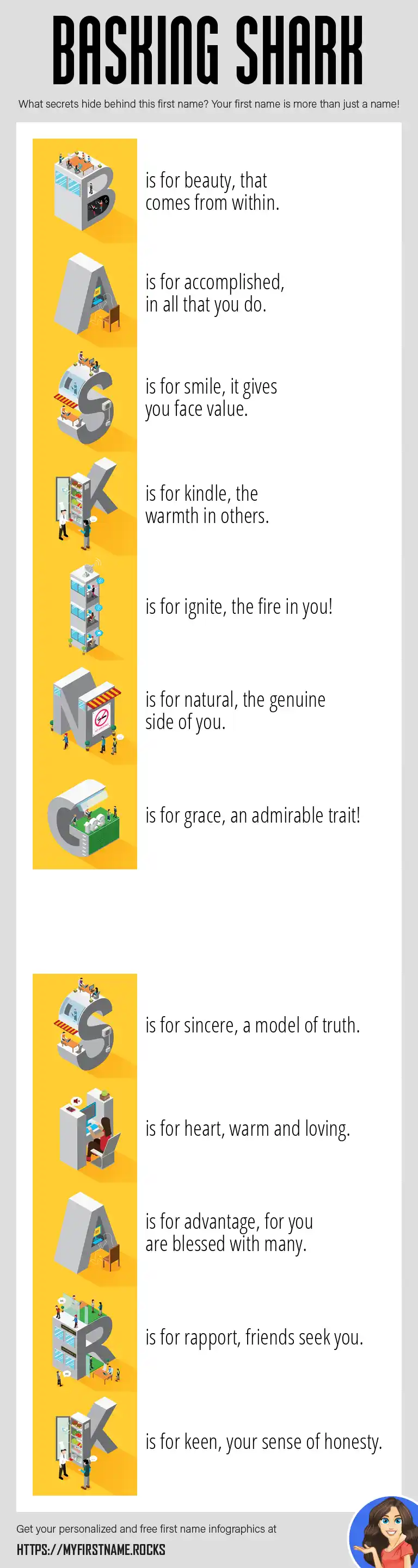 BASKING SHARK

What secrets hide behind this first name? Your first name is more than just a name!

B is for beauty, that comes from within.

A is for accomplished, in all that you do.

S is for smile, it gives you face value.

K is for kindle, the warmth in others.

I is for ignite, the fire in you!

N is for natural, the genuine side of you.

G is for grace, an admirable trait!

S is for sincere, a model of truth.

H is for heart, warm and loving.

A is for advantage, for you are blessed with many.

R is for rapport, friends seek you.

K is for keen, your sense of honesty.

Get your personalized and free first name infographics at

HTTPS://MYFIRSTNAME.ROCKS