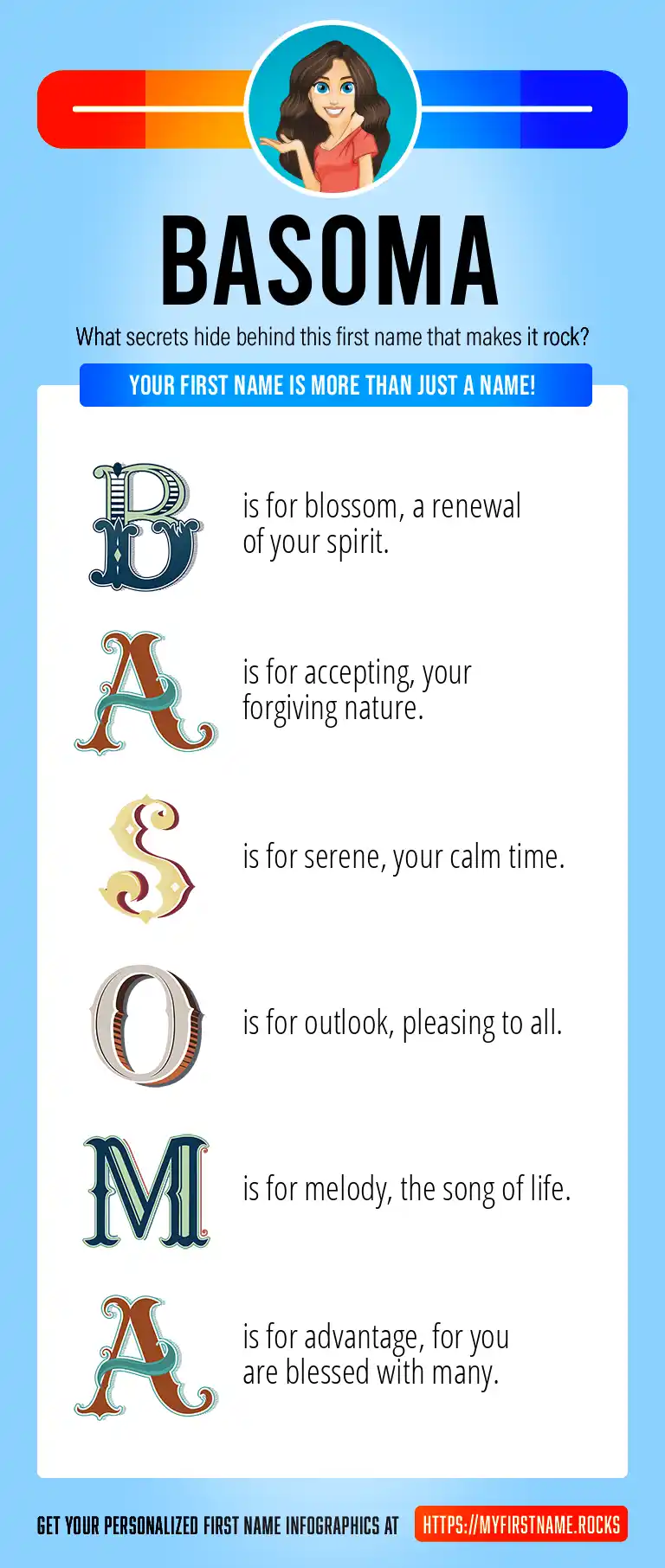 BASOMA

What secrets hide behind this first name that makes it rock?

YOUR FIRST NAME IS MORE THAN JUST A NAME!

B is for blossom, a renewal of your spirit.

A is for accepting, your forgiving nature.

S is for serene, your calm time.

O is for outlook, pleasing to all.

M is for melody, the song of life.

A is for advantage, for you are blessed with many.

GET YOUR PERSONALIZED FIRST NAME INFOGRAPHICS AT HTTPS://MYFIRSTNAME.ROCKS