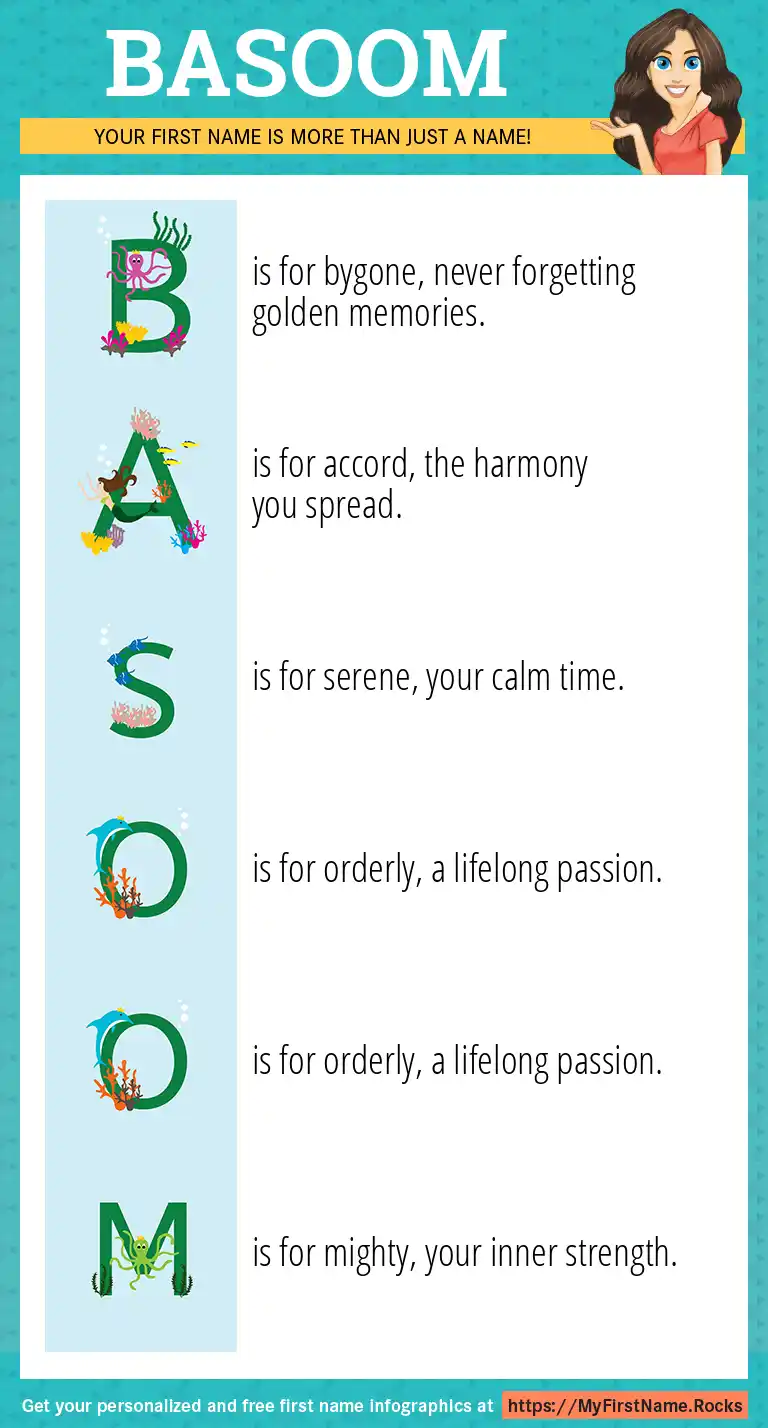 BASOOM

YOUR FIRST NAME IS MORE THAN JUST A NAME!

B is for bygone, never forgetting golden memories.

A is for accord, the harmony you spread.

S is for serene, your calm time.

O is for orderly, a lifelong passion.

O is for orderly, a lifelong passion.

M is for mighty, your inner strength.

Get your personalized and free first name infographics at https://MyFirstName.Rocks