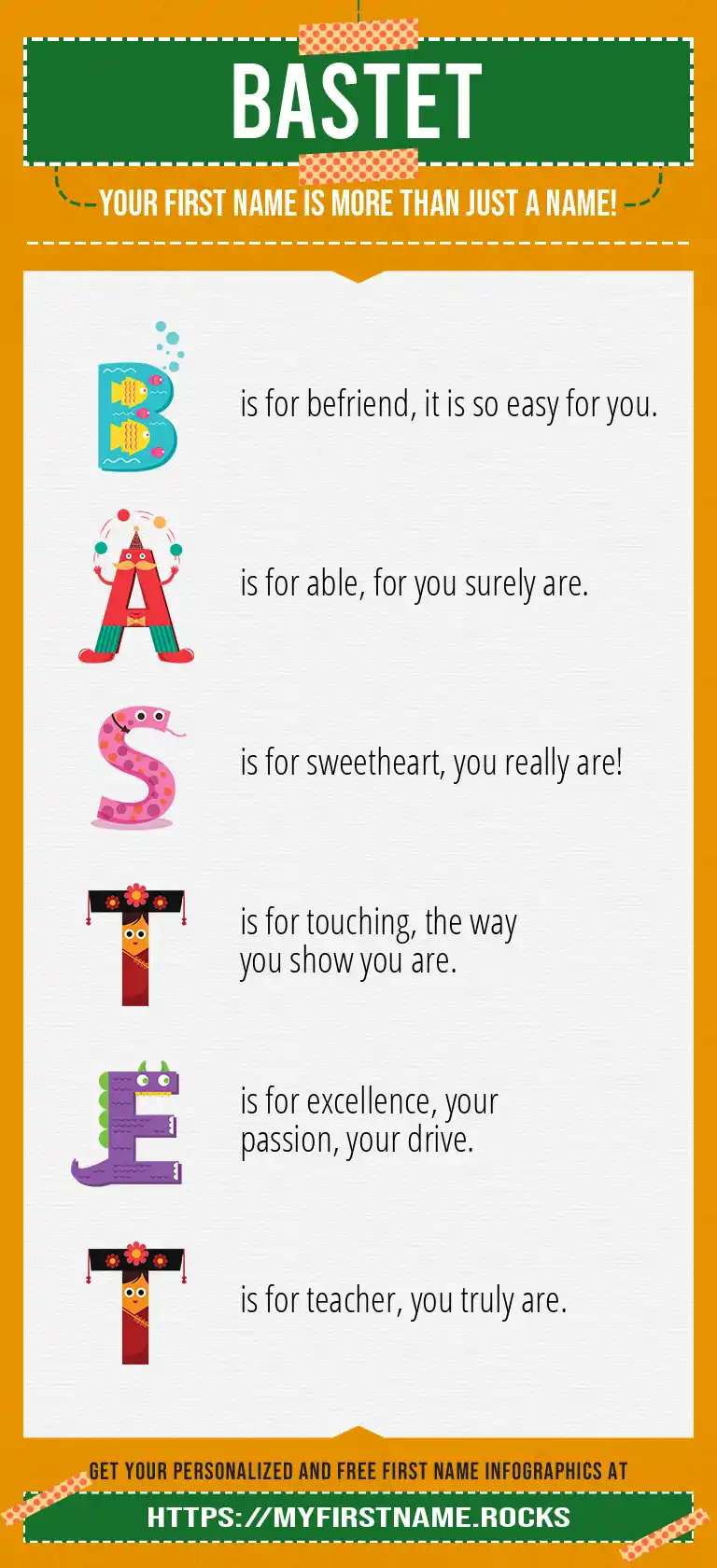 BASTET

YOUR FIRST NAME IS MORE THAN JUST A NAME!

B is for befriend, it is so easy for you.

A is for able, for you surely are.

S is for sweetheart, you really are!

T is for touching, the way you show you are.

E is for excellence, your passion, your drive.

T is for teacher, you truly are.

GET YOUR PERSONALIZED AND FREE FIRST NAME INFOGRAPHICS AT

HTTPS://MYFIRSTNAME.ROCKS