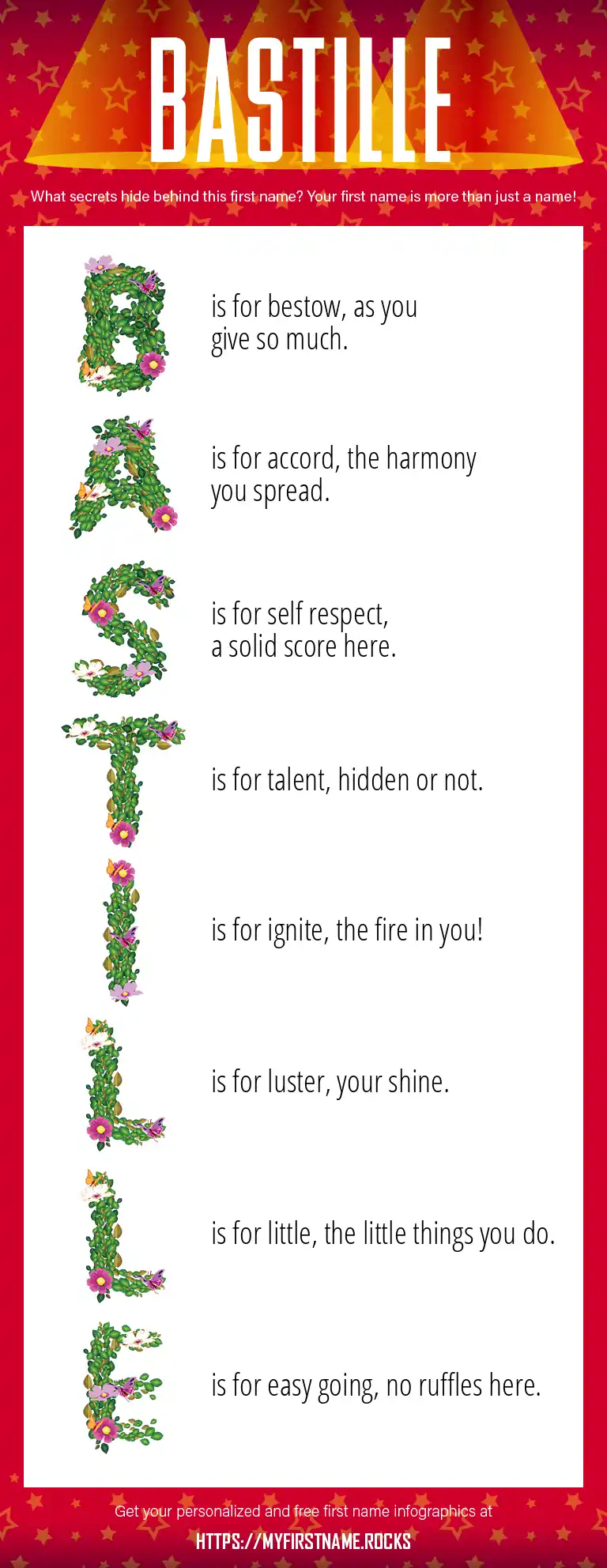 BASTILLE

What secrets hide behind this first name? Your first name is more than just a name!

B is for bestow, as you give so much.

A is for accord, the harmony you spread.

S is for self respect, a solid score here.

T is for talent, hidden or not.

I is for ignite, the fire in you!

L is for luster, your shine.

L is for little, the little things you do.

E is for easy going, no ruffles here.

Get your personalized and free first name infographics at

HTTPS://MYFIRSTNAME.ROCKS