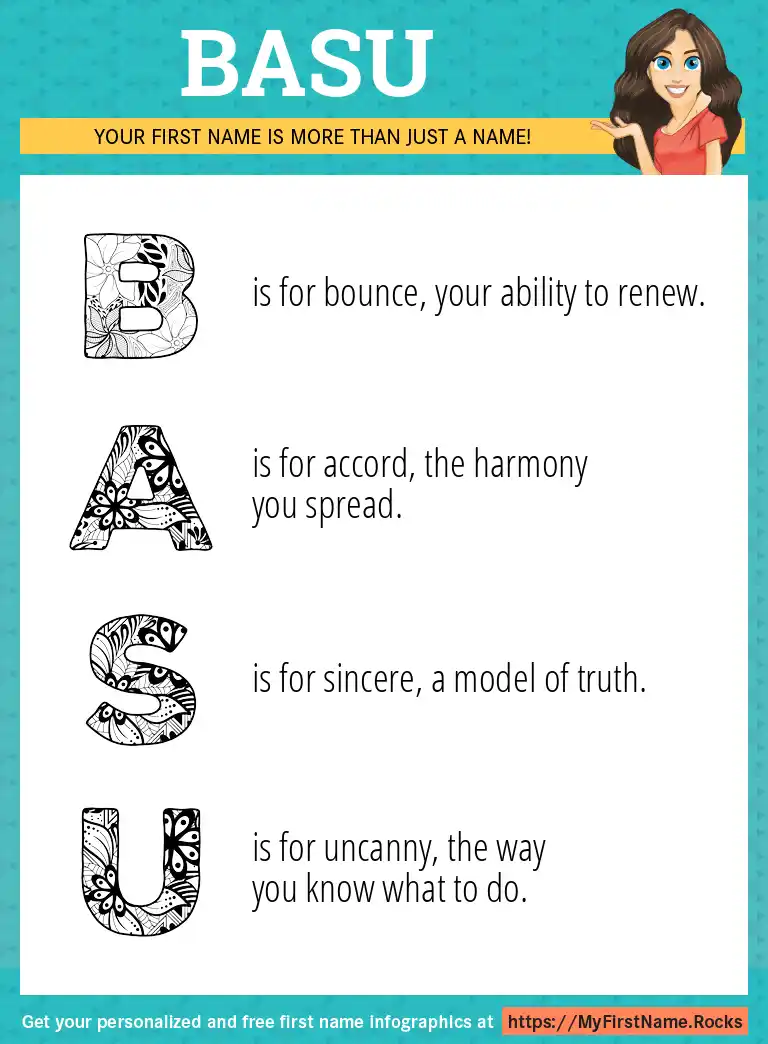 BASU

YOUR FIRST NAME IS MORE THAN JUST A NAME!

B is for bounce, your ability to renew.

A is for accord, the harmony you spread.

S is for sincere, a model of truth.

U is for uncanny, the way you know what to do.

Get your personalized and free first name infographics at https://MyFirstName.Rocks