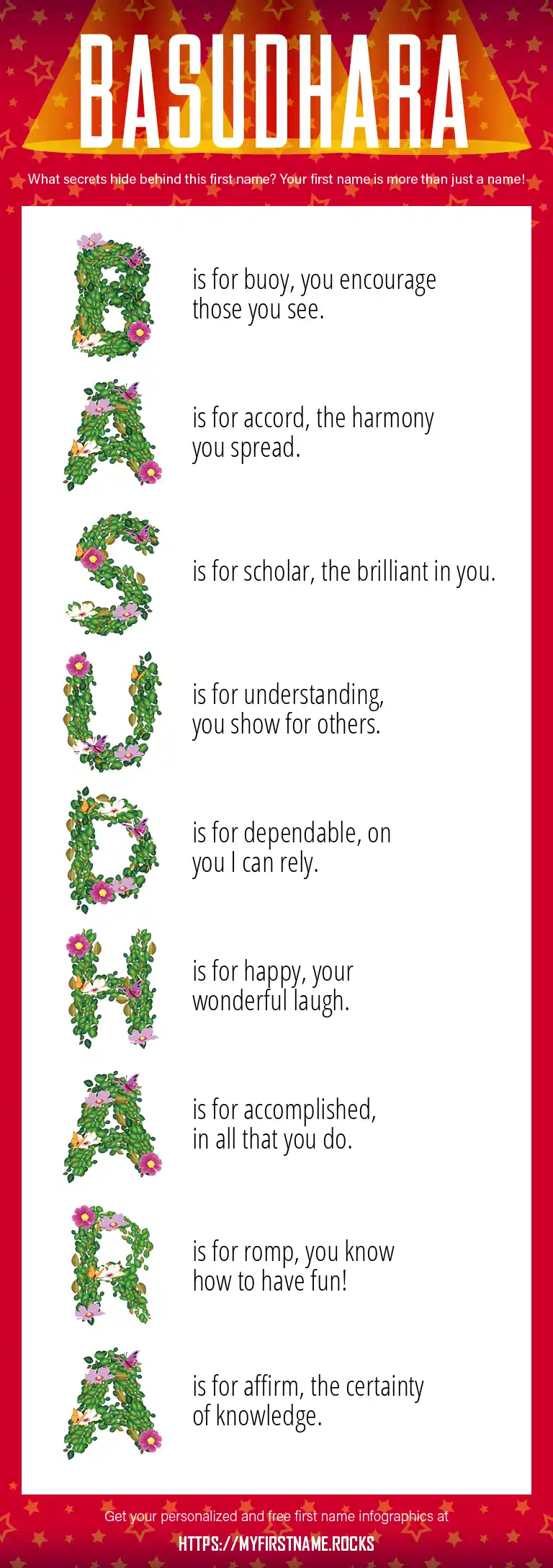 BASUDHARA

What secrets hide behind this first name? Your first name is more than just a name!

B is for buoy, you encourage those you see.

A is for accord, the harmony you spread.

S is for scholar, the brilliant in you.

U is for understanding, you show for others.

D is for dependable, on you I can rely.

H is for happy, your wonderful laugh.

A is for accomplished, in all that you do.

R is for romp, you know how to have fun!

A is for affirm, the certainty of knowledge.

Get your personalized and free first name infographics at

HTTPS://MYFIRSTNAME.ROCKS