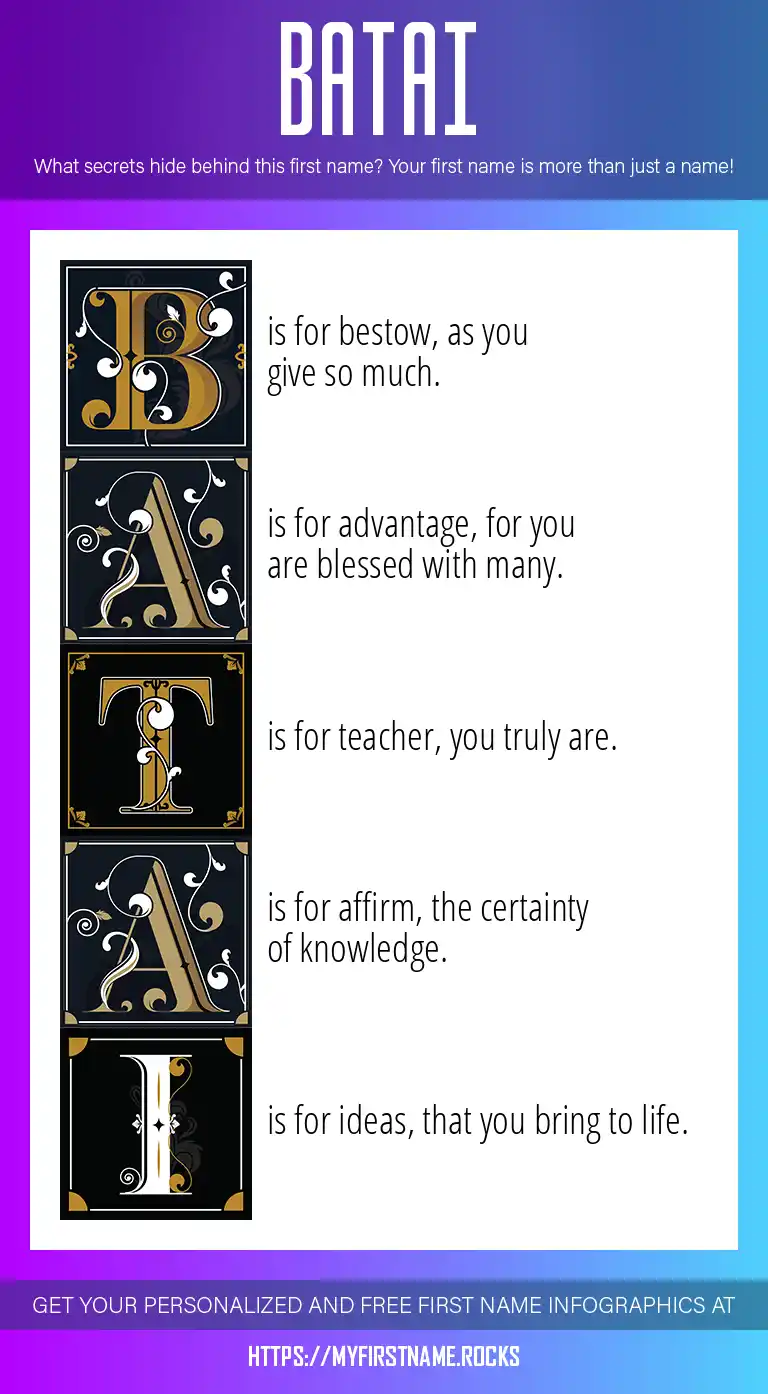 BATAI

What secrets hide behind this first name? Your first name is more than just a name!

B is for bestow, as you give so much.

A is for advantage, for you are blessed with many.

T is for teacher, you truly are.

A is for affirm, the certainty of knowledge.

I is for ideas, that you bring to life.

GET YOUR PERSONALIZED AND FREE FIRST NAME INFOGRAPHICS AT

HTTPS://MYFIRSTNAME.ROCKS