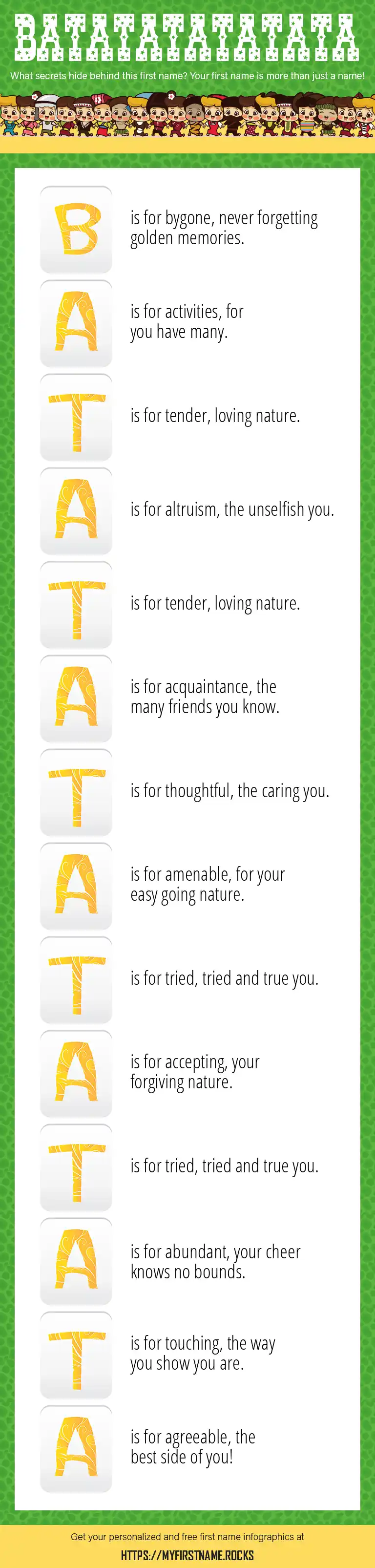 BATATATATATATA

What secrets hide behind this first name? Your first name is more than just a name!

B is for bygone, never forgetting golden memories.

A is for activities, for you have many.

T is for tender, loving nature.

A is for altruism, the unselfish you.

T is for tender, loving nature.

A is for acquaintance, the many friends you know.

T is for thoughtful, the caring you.

A is for amenable, for your easy going nature.

T is for tried, tried and true you.

A is for accepting, your forgiving nature.

T is for tried, tried and true you.

A is for abundant, your cheer knows no bounds.

T is for touching, the way you show you are.

A is for agreeable, the best side of you!

Get your personalized and free first name infographics at

HTTPS://MYFIRSTNAME.ROCKS