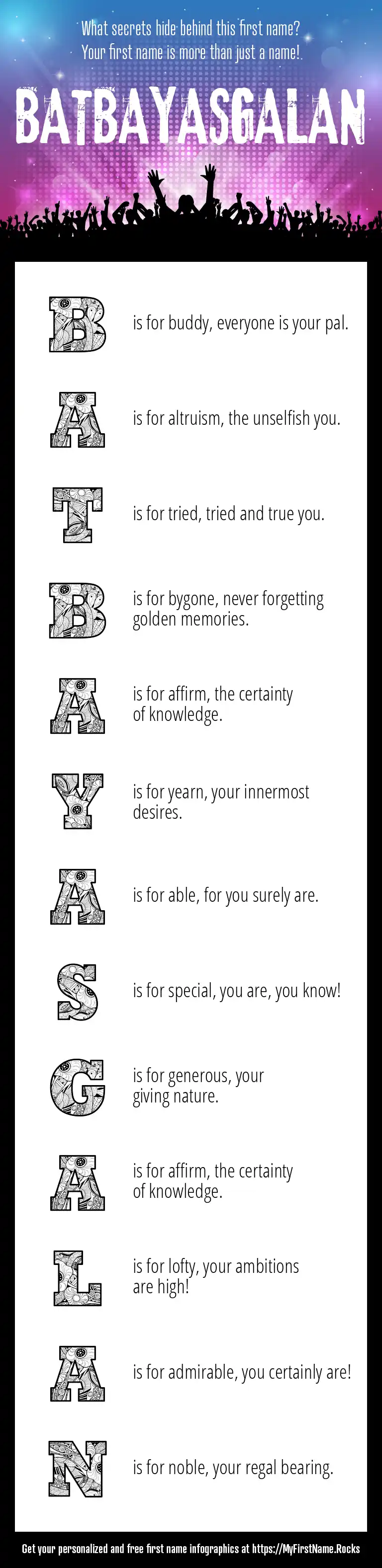 What secrets hide behind this first name?
Your first name is more than just a name!

BATBAYASGALAN

B is for buddy, everyone is your pal.

A is for altruism, the unselfish you.

T is for tried, tried and true you.

B is for bygone, never forgetting golden memories.

A is for affirm, the certainty of knowledge.

Y is for yearn, your innermost desires.

A is for able, for you surely are.

S is for special, you are, you know!

G is for generous, your giving nature.

A is for affirm, the certainty of knowledge.

L is for lofty, your ambitions are high!

A is for admirable, you certainly are!

N is for noble, your regal bearing.

Get your personalized and free first name infographics at https://MyFirstName.Rocks