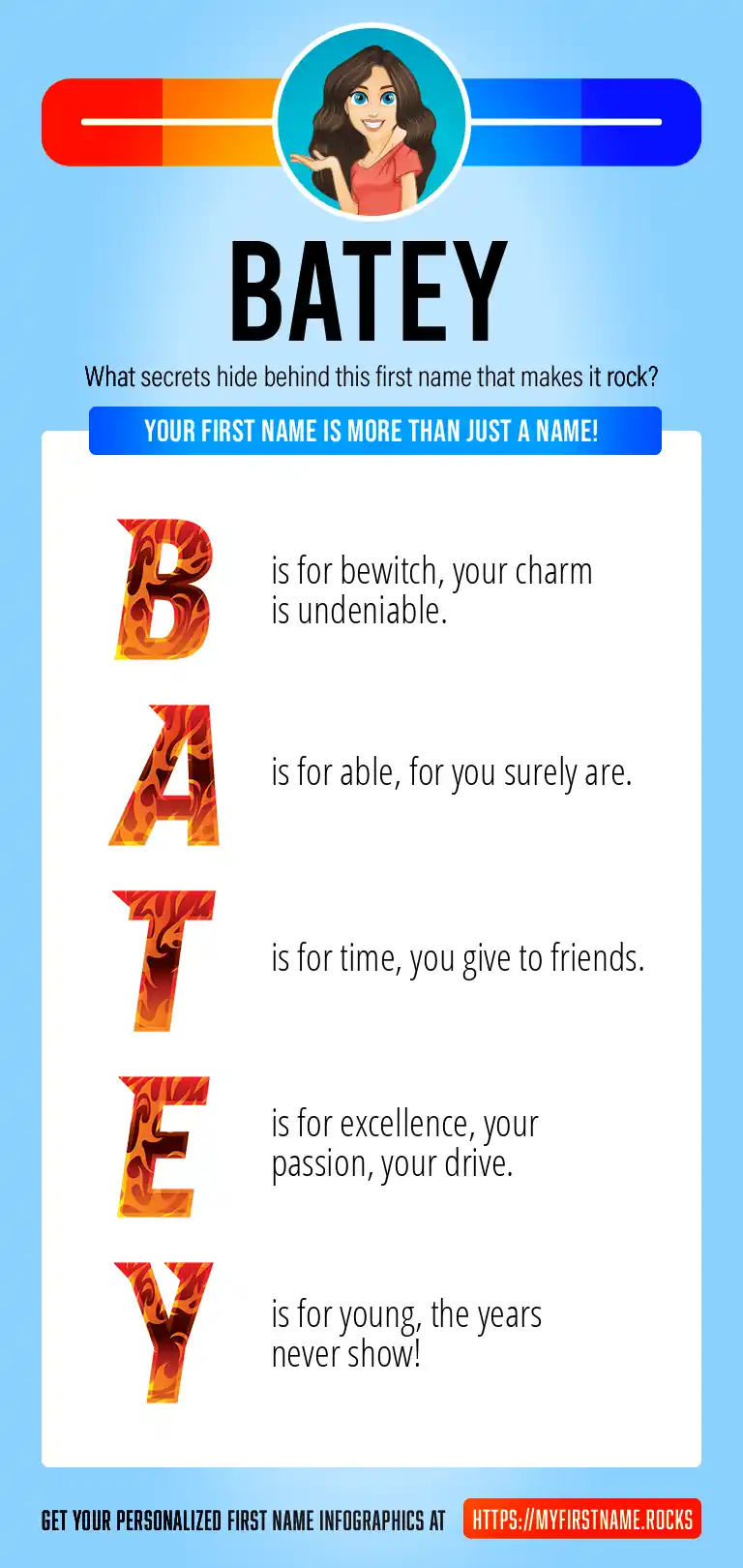 BATEY

What secrets hide behind this first name that makes it rock?

YOUR FIRST NAME IS MORE THAN JUST A NAME!

B is for bewitch, your charm is undeniable.

A is for able, for you surely are.

T is for time, you give to friends.

E is for excellence, your passion, your drive.

Y is for young, the years never show!

GET YOUR PERSONALIZED FIRST NAME INFOGRAPHICS AT HTTPS://MYFIRSTNAME.ROCKS