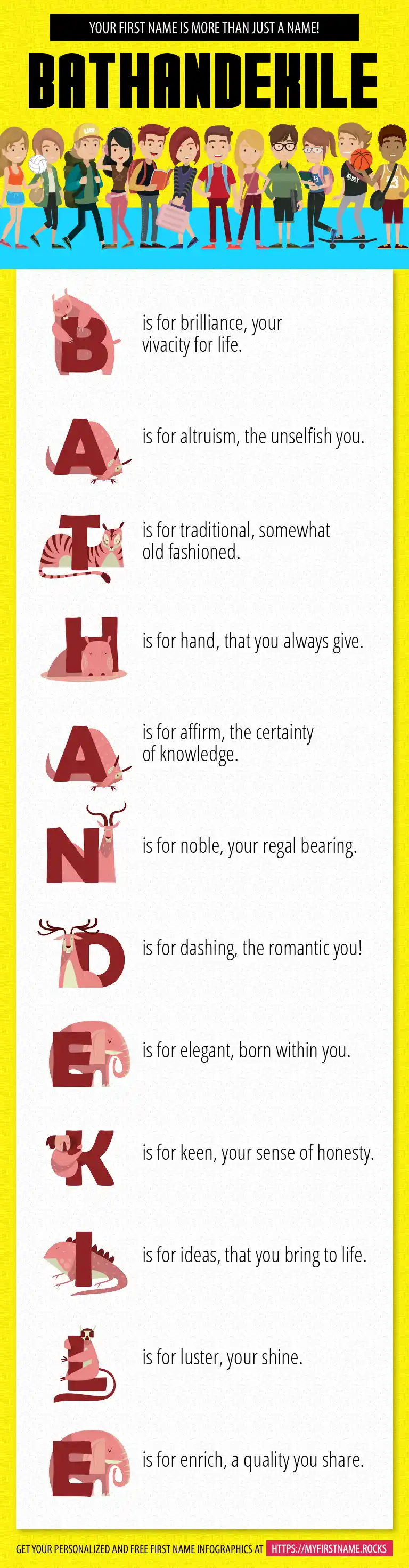 YOUR FIRST NAME IS MORE THAN JUST A NAME!

BATHANDEKILE

B is for brilliance, your vivacity for life.

A is for altruism, the unselfish you.

T is for traditional, somewhat old fashioned.

H is for hand, that you always give.

A is for affirm, the certainty of knowledge.

N is for noble, your regal bearing.

D is for dashing, the romantic you!

E is for elegant, born within you.

K is for keen, your sense of honesty.

I is for ideas, that you bring to life.

L is for luster, your shine.

E is for enrich, a quality you share.

GET YOUR PERSONALIZED AND FREE FIRST NAME INFOGRAPHICS AT HTTPS://MYFIRSTNAME.ROCKS