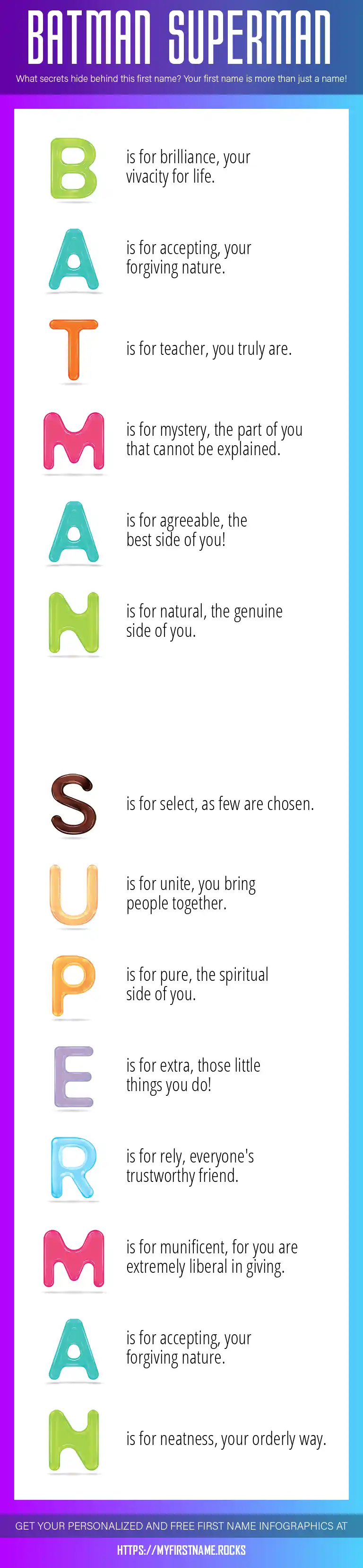 BATMAN SUPERMAN

What secrets hide behind this first name? Your first name is more than just a name!

B is for brilliance, your vivacity for life.

A is for accepting, your forgiving nature.

T is for teacher, you truly are.

M is for mystery, the part of you that cannot be explained.

A is for agreeable, the best side of you!

N is for natural, the genuine side of you.

S is for select, as few are chosen.

U is for unite, you bring people together.

P is for pure, the spiritual side of you.

E is for extra, those little things you do!

R is for rely, everyone's trustworthy friend.

M is for munificent, for you are extremely liberal in giving.

A is for accepting, your forgiving nature.

N is for neatness, your orderly way.

GET YOUR PERSONALIZED AND FREE FIRST NAME INFOGRAPHICS AT

HTTPS://MYFIRSTNAME.ROCKS