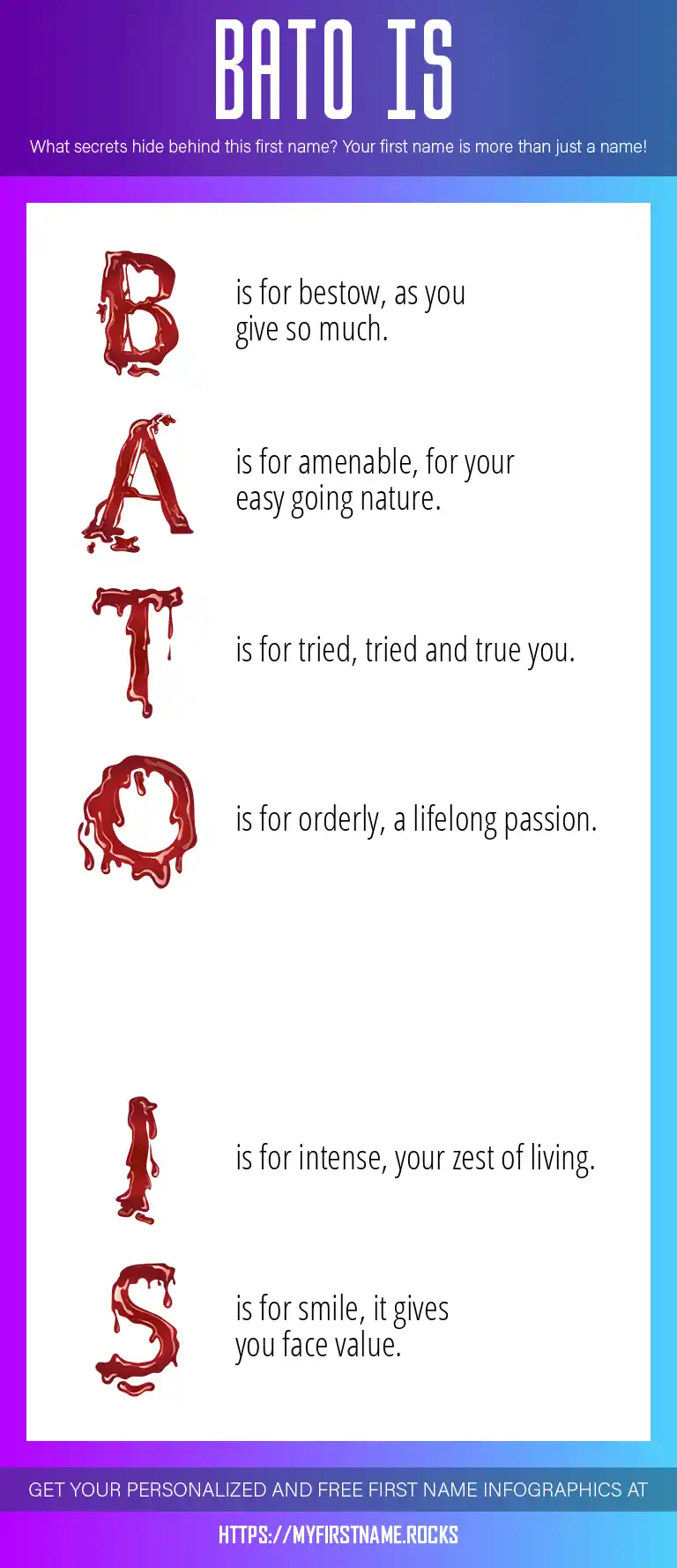 BATO IS

What secrets hide behind this first name? Your first name is more than just a name!

B is for bestow, as you give so much.

A is for amenable, for your easy going nature.

T is for tried, tried and true you.

O is for orderly, a lifelong passion.

I is for intense, your zest of living.

S is for smile, it gives you face value.

GET YOUR PERSONALIZED AND FREE FIRST NAME INFOGRAPHICS AT

HTTPS://MYFIRSTNAME.ROCKS