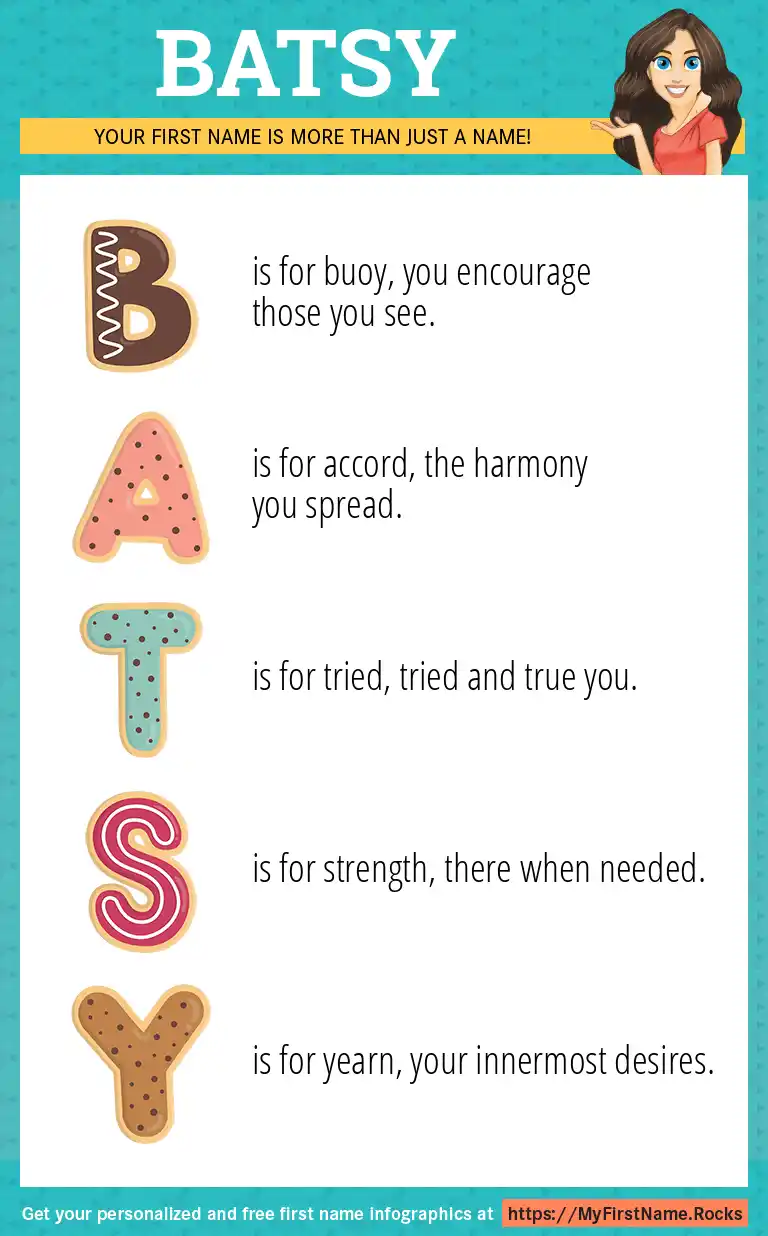 BATSY

YOUR FIRST NAME IS MORE THAN JUST A NAME!

B is for buoy, you encourage those you see.

A is for accord, the harmony you spread.

T is for tried, tried and true you.

S is for strength, there when needed.

Y is for yearn, your innermost desires.

Get your personalized and free first name infographics at https://MyFirstName.Rocks