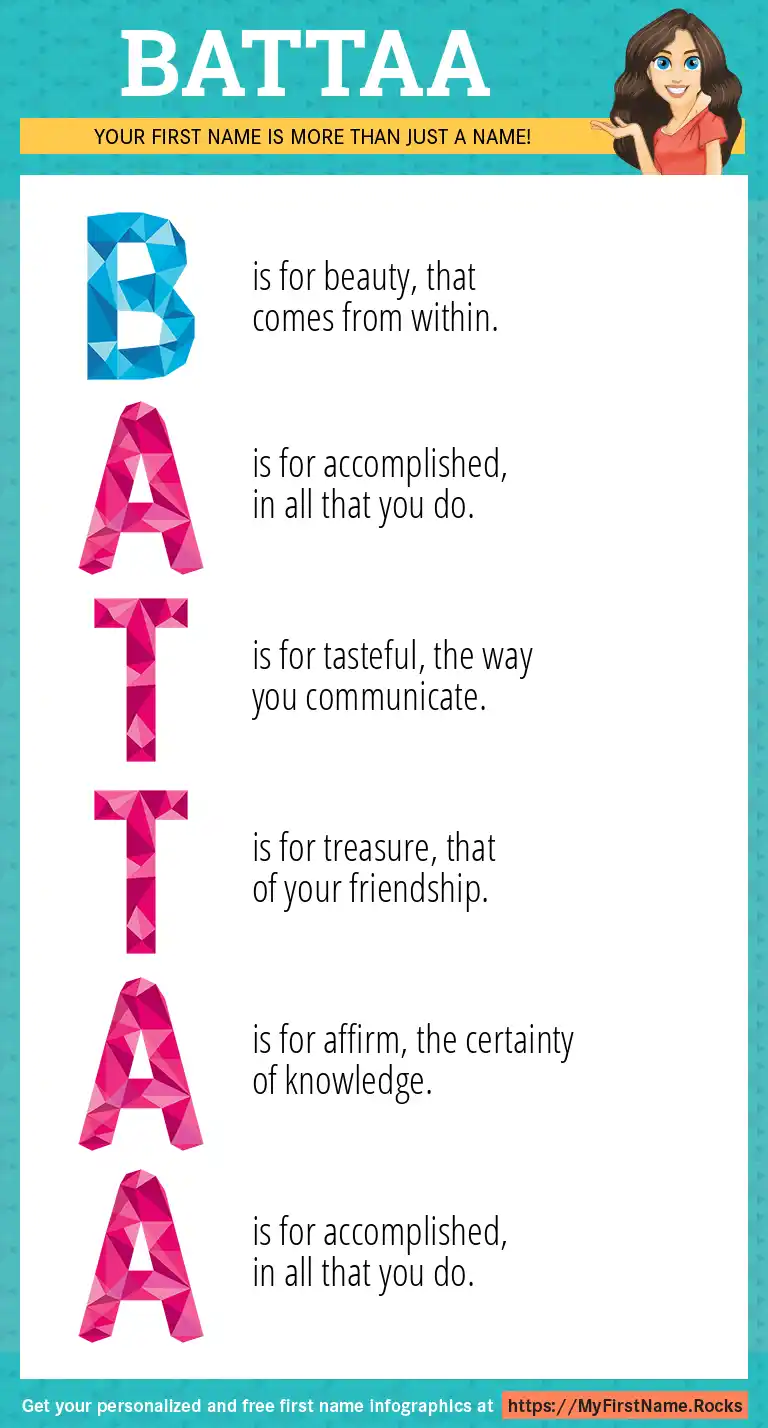 BATTAA

YOUR FIRST NAME IS MORE THAN JUST A NAME!

B is for beauty, that comes from within.

A is for accomplished, in all that you do.

T is for tasteful, the way you communicate.

T is for treasure, that of your friendship.

A is for affirm, the certainty of knowledge.

A is for accomplished, in all that you do.

Get your personalized and free first name infographics at https://MyFirstName.Rocks