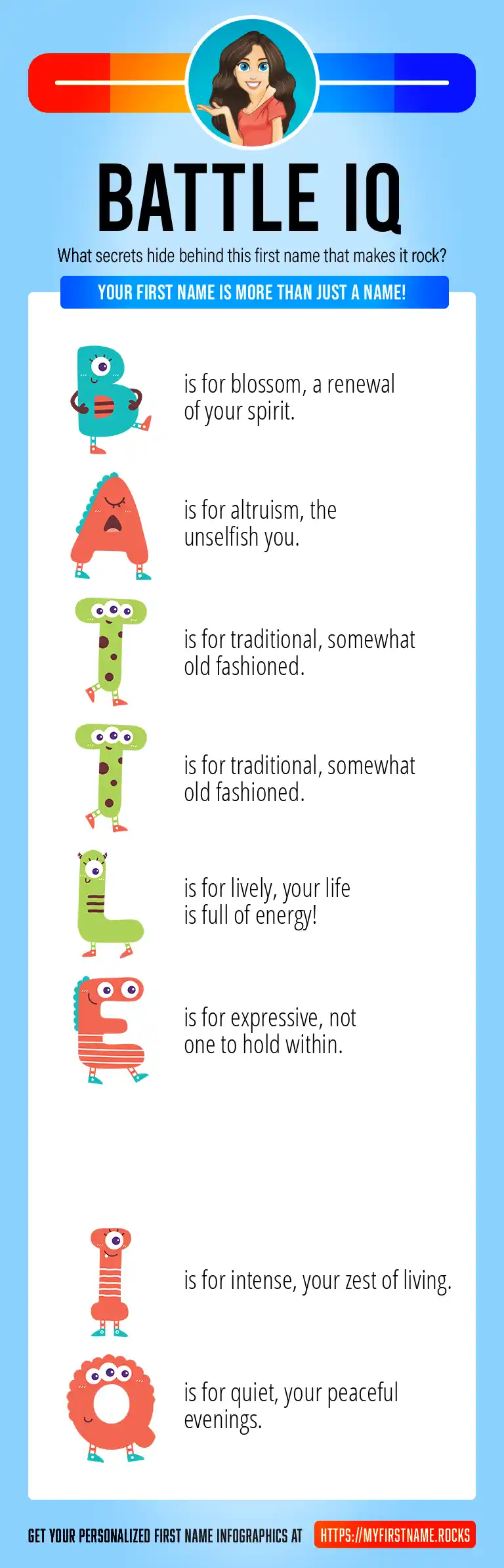 BATTLE IQ

What secrets hide behind this first name that makes it rock?

YOUR FIRST NAME IS MORE THAN JUST A NAME!

B is for blossom, a renewal of your spirit.

A is for altruism, the unselfish you.

T is for traditional, somewhat old fashioned.

T is for traditional, somewhat old fashioned.

L is for lively, your life is full of energy!

E is for expressive, not one to hold within.

I is for intense, your zest of living.

Q is for quiet, your peaceful evenings.

GET YOUR PERSONALIZED FIRST NAME INFOGRAPHICS AT HTTPS://MYFIRSTNAME.ROCKS