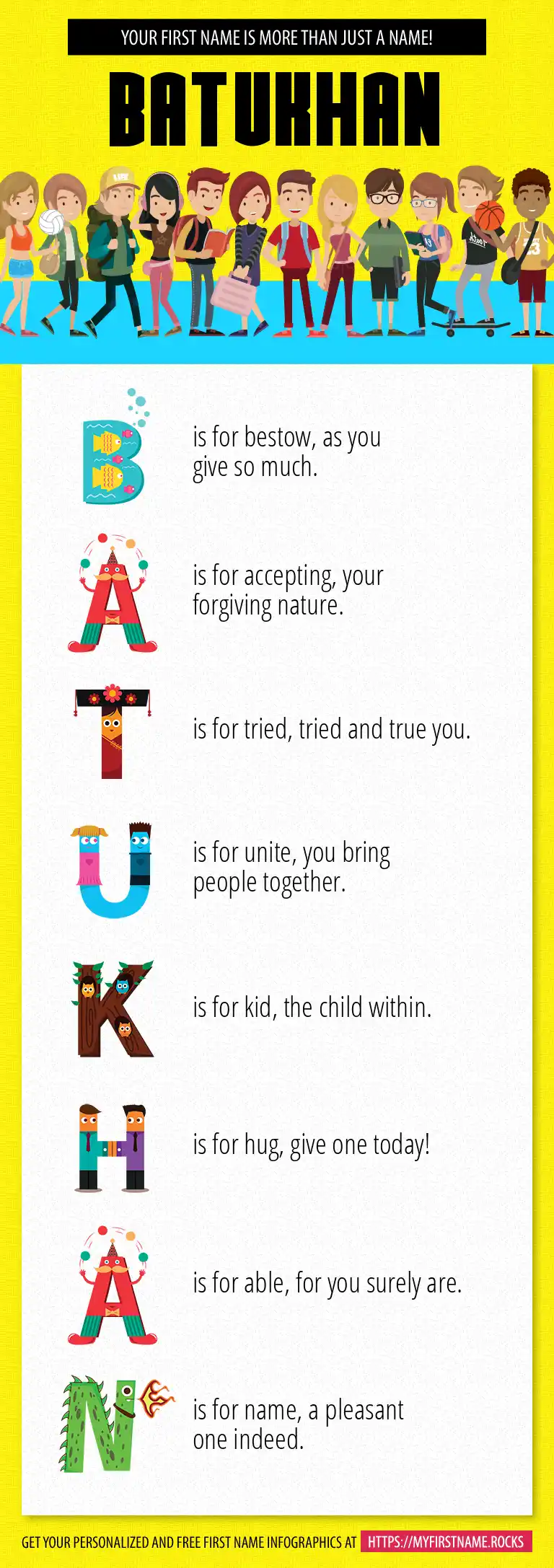 YOUR FIRST NAME IS MORE THAN JUST A NAME!

BATUKHAN

B is for bestow, as you give so much.

A is for accepting, your forgiving nature.

T is for tried, tried and true you.

U is for unite, you bring people together.

K is for kid, the child within.

H is for hug, give one today!

A is for able, for you surely are.

N is for name, a pleasant one indeed.

GET YOUR PERSONALIZED AND FREE FIRST NAME INFOGRAPHICS AT HTTPS://MYFIRSTNAME.ROCKS