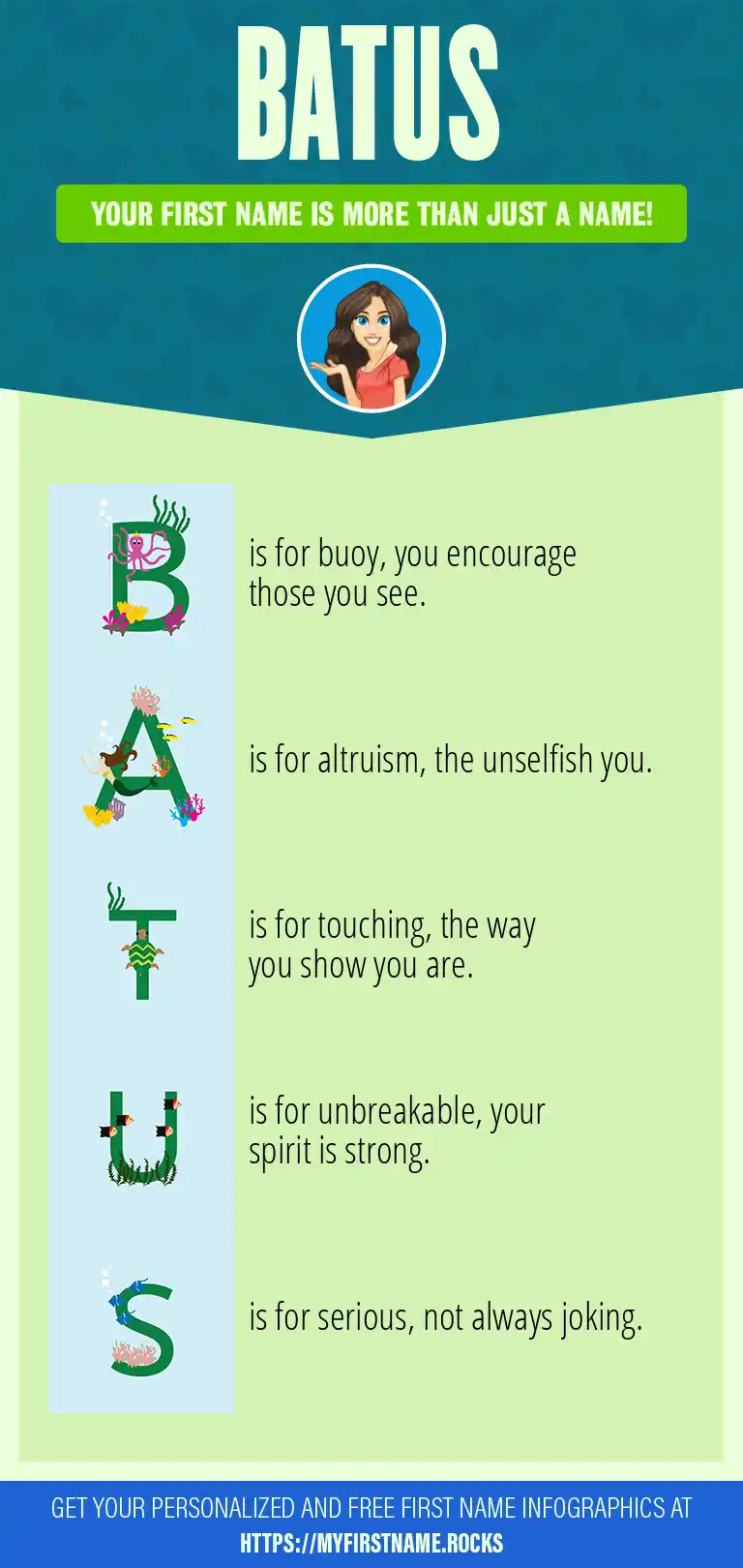 BATUS

YOUR FIRST NAME IS MORE THAN JUST A NAME!

B is for buoy, you encourage those you see.

A is for altruism, the unselfish you.

T is for touching, the way you show you are.

U is for unbreakable, your spirit is strong.

S is for serious, not always joking.

GET YOUR PERSONALIZED AND FREE FIRST NAME INFOGRAPHICS AT HTTPS://MYFIRSTNAME.ROCKS