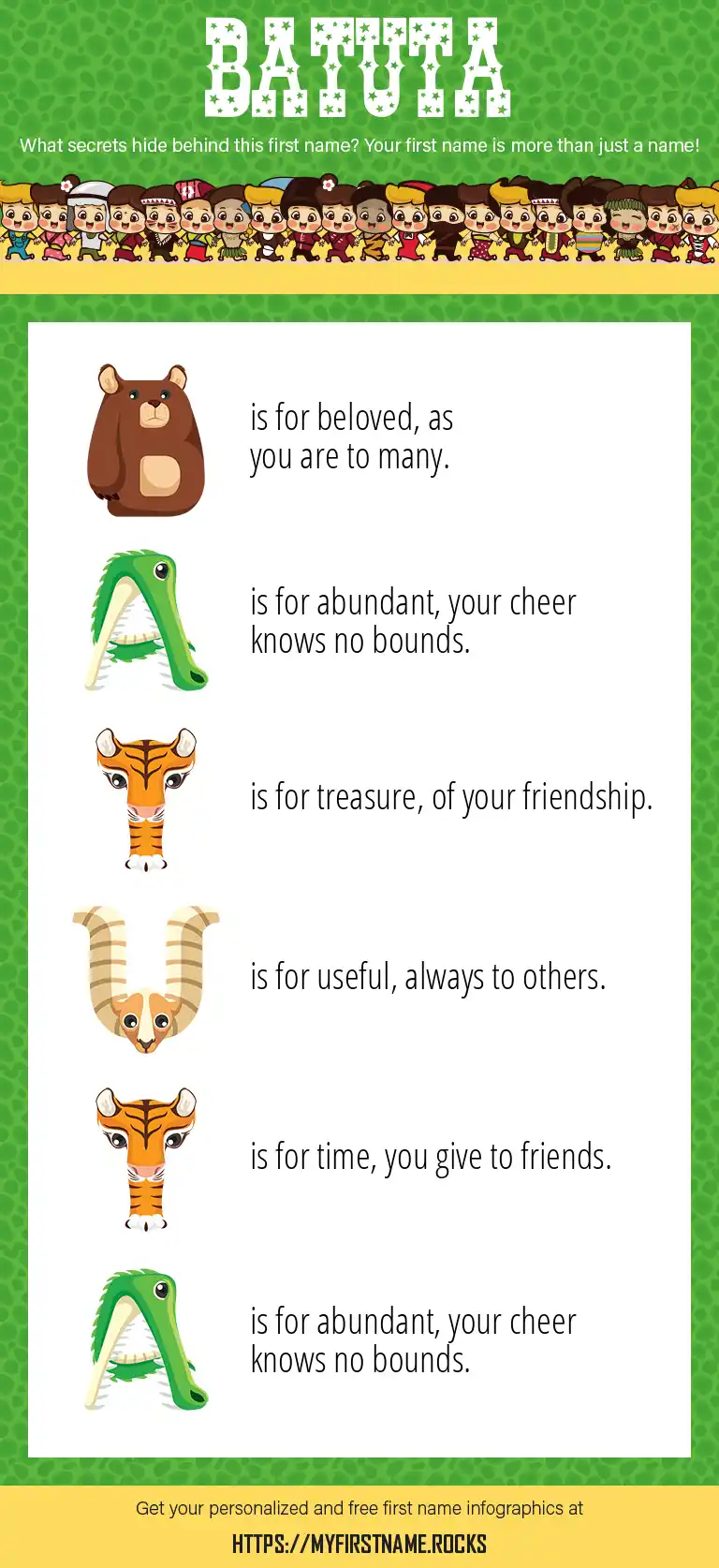 BATUTA

What secrets hide behind this first name? Your first name is more than just a name!

B is for beloved, as you are to many.

A is for abundant, your cheer knows no bounds.

T is for treasure, of your friendship.

U is for useful, always to others.

T is for time, you give to friends.

A is for abundant, your cheer knows no bounds.

Get your personalized and free first name infographics at

HTTPS://MYFIRSTNAME.ROCKS