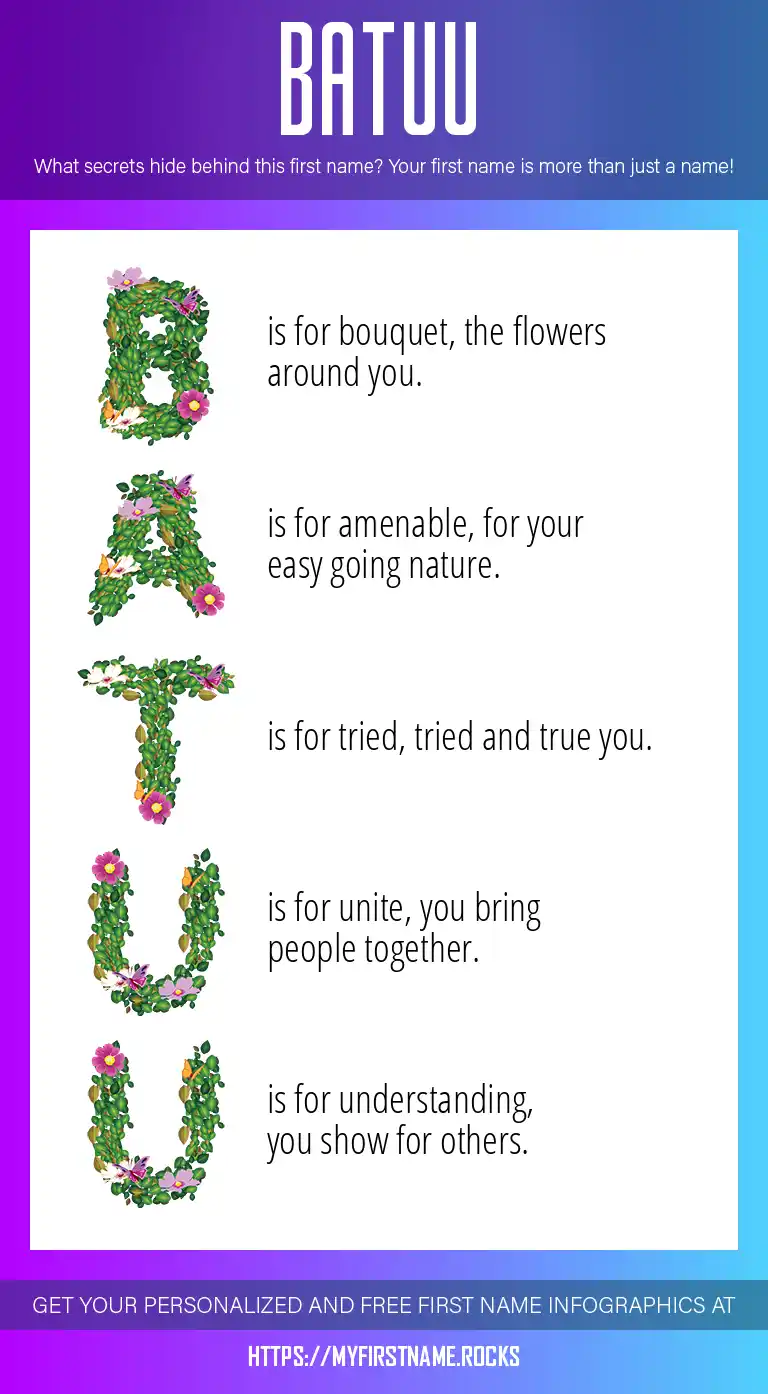 BATUU

What secrets hide behind this first name? Your first name is more than just a name!

B is for bouquet, the flowers around you.

A is for amenable, for your easy going nature.

T is for tried, tried and true you.

U is for unite, you bring people together.

U is for understanding, you show for others.

GET YOUR PERSONALIZED AND FREE FIRST NAME INFOGRAPHICS AT

HTTPS://MYFIRSTNAME.ROCKS