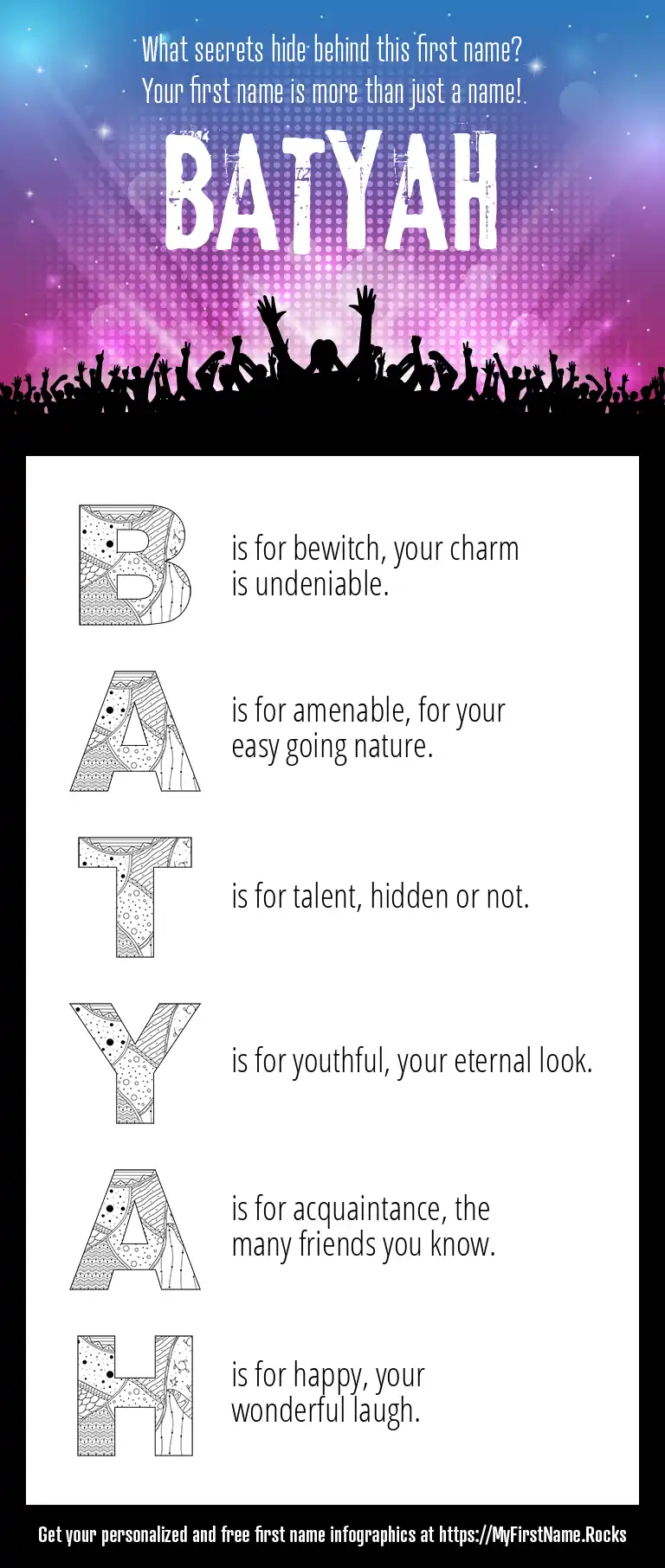 What secrets hide behind this first name?
Your first name is more than just a name!

BATYAH

B is for bewitch, your charm is undeniable.

A is for amenable, for your easy going nature.

T is for talent, hidden or not.

Y is for youthful, your eternal look.

A is for acquaintance, the many friends you know.

H is for happy, your wonderful laugh.

Get your personalized and free first name infographics at https://MyFirstName.Rocks