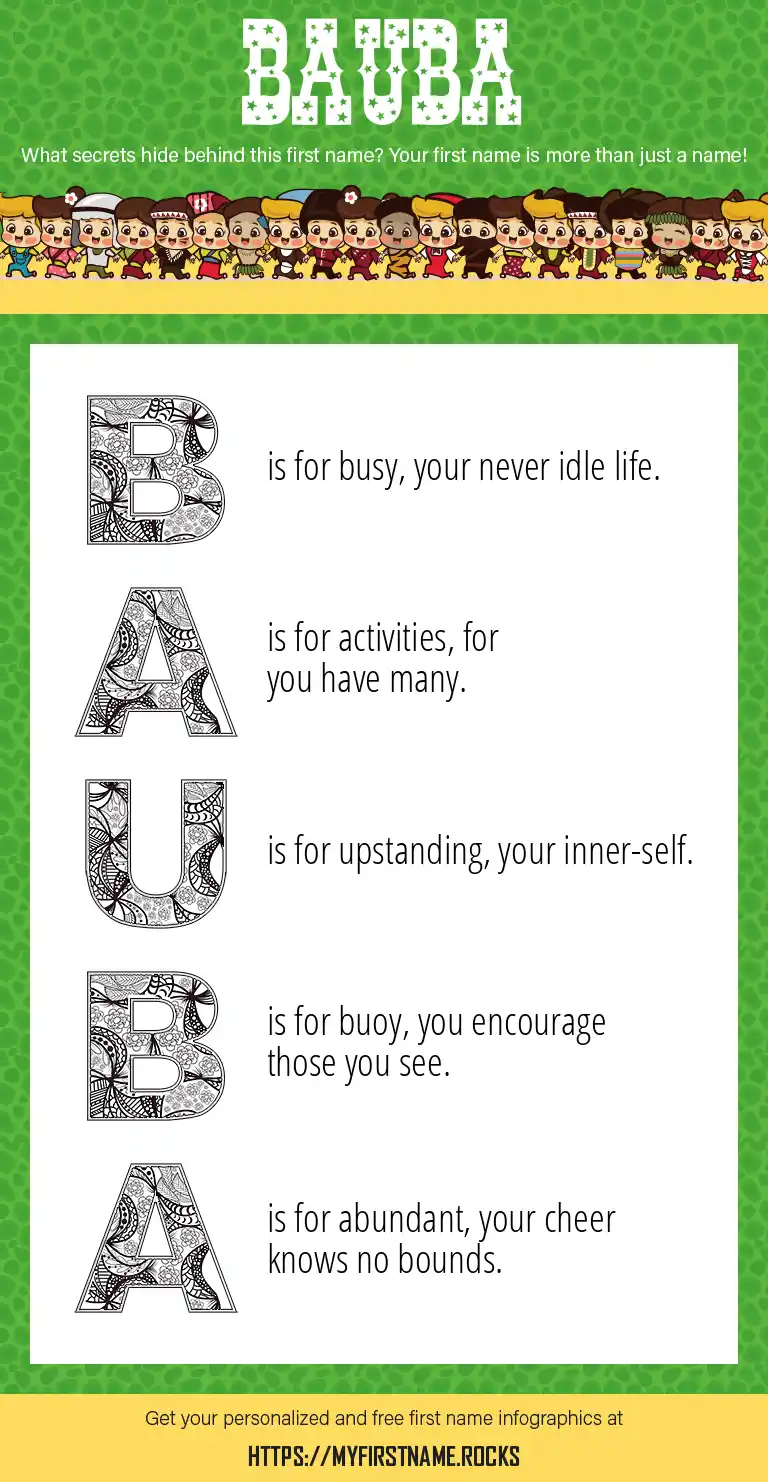 BAUBA

What secrets hide behind this first name? Your first name is more than just a name!

B is for busy, your never idle life.

A is for activities, for you have many.

U is for upstanding, your inner-self.

B is for buoy, you encourage those you see.

A is for abundant, your cheer knows no bounds.

Get your personalized and free first name infographics at

HTTPS://MYFIRSTNAME.ROCKS