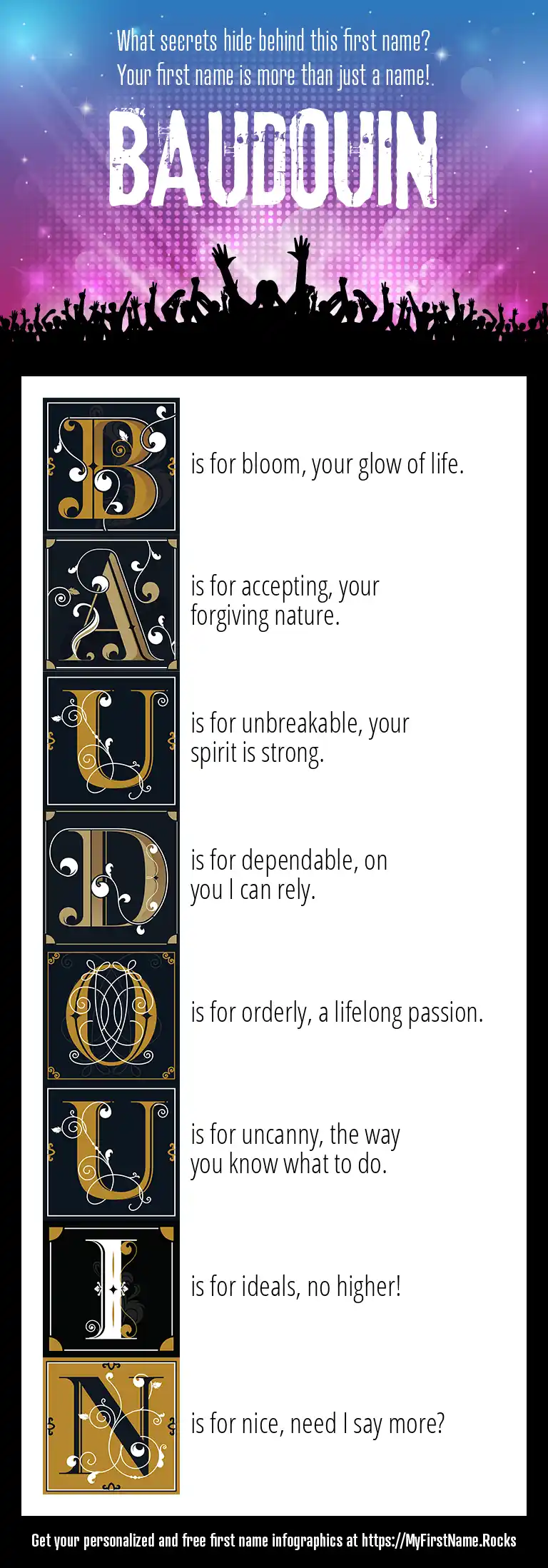 What secrets hide behind this first name?
Your first name is more than just a name!

BAUDOUIN

B is for bloom, your glow of life.

A is for accepting, your forgiving nature.

U is for unbreakable, your spirit is strong.

D is for dependable, on you I can rely.

O is for orderly, a lifelong passion.

U is for uncanny, the way you know what to do.

I is for ideals, no higher!

N is for nice, need I say more?

Get your personalized and free first name infographics at https://MyFirstName.Rocks