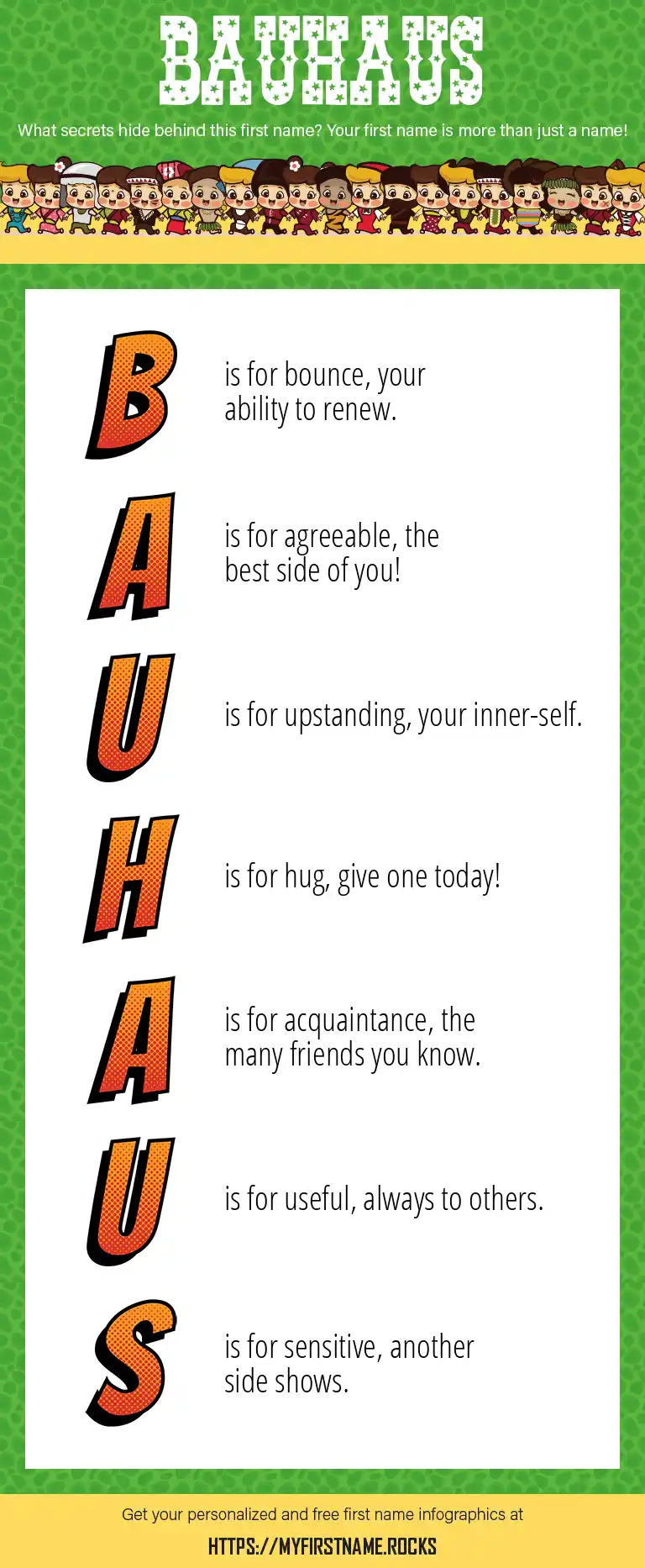 BAUHAUS

What secrets hide behind this first name? Your first name is more than just a name!

B is for bounce, your ability to renew.

A is for agreeable, the best side of you!

U is for upstanding, your inner-self.

H is for hug, give one today!

A is for acquaintance, the many friends you know.

U is for useful, always to others.

S is for sensitive, another side shows.

Get your personalized and free first name infographics at

HTTPS://MYFIRSTNAME.ROCKS