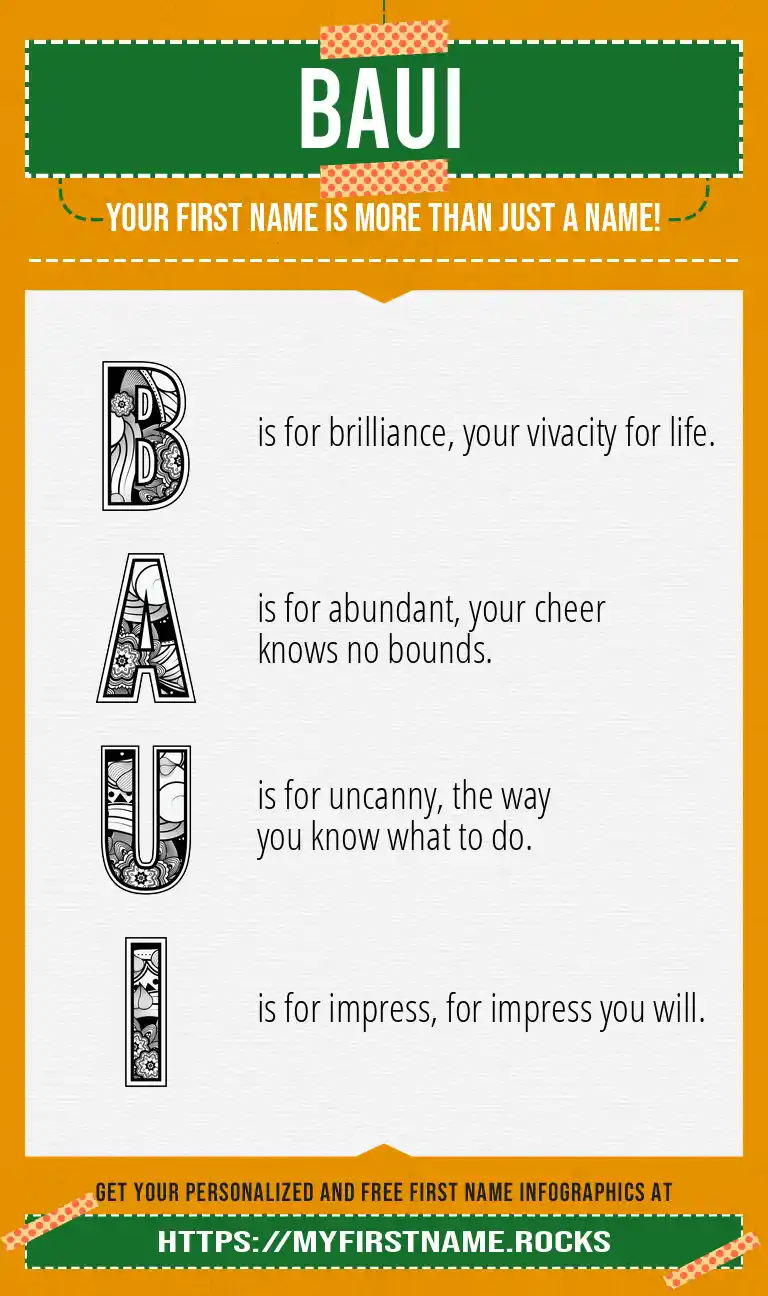 BAUI

YOUR FIRST NAME IS MORE THAN JUST A NAME!

B is for brilliance, your vivacity for life.

A is for abundant, your cheer knows no bounds.

U is for uncanny, the way you know what to do.

I is for impress, for impress you will.

GET YOUR PERSONALIZED AND FREE FIRST NAME INFOGRAPHICS AT

HTTPS://MYFIRSTNAME.ROCKS