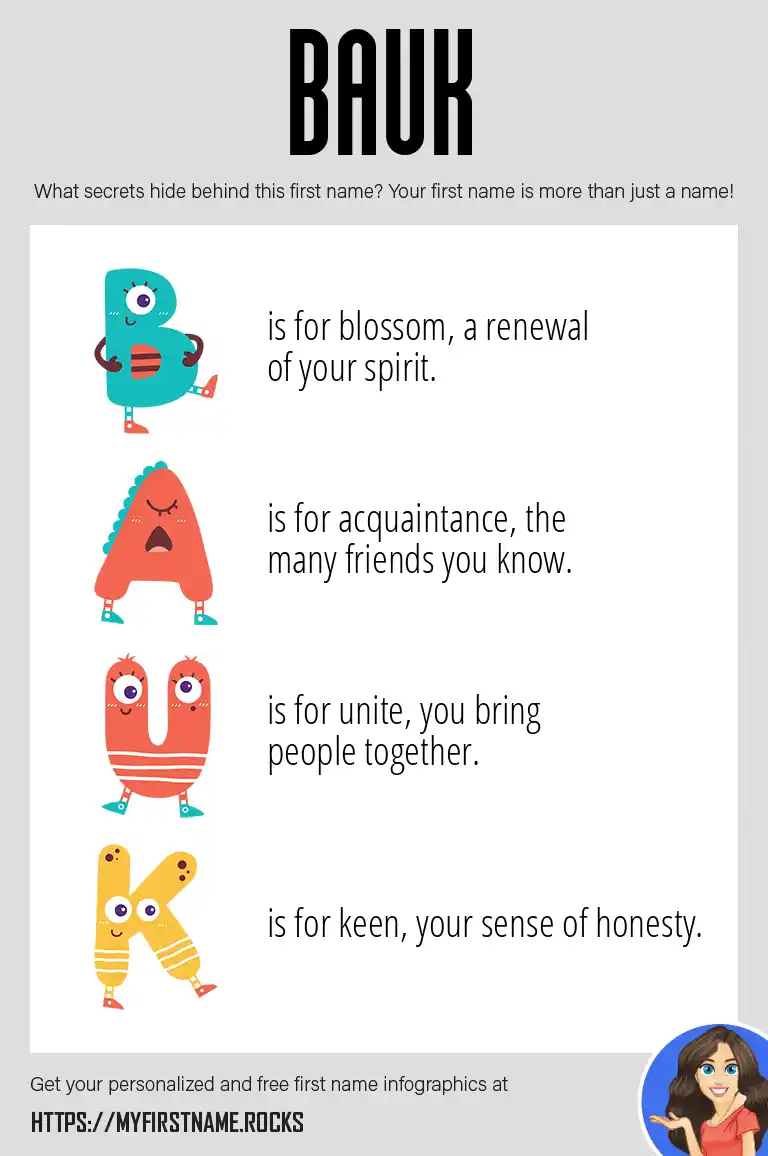 BAUK

What secrets hide behind this first name? Your first name is more than just a name!

B is for blossom, a renewal of your spirit.

A is for acquaintance, the many friends you know.

U is for unite, you bring people together.

K is for keen, your sense of honesty.

Get your personalized and free first name infographics at

HTTPS://MYFIRSTNAME.ROCKS