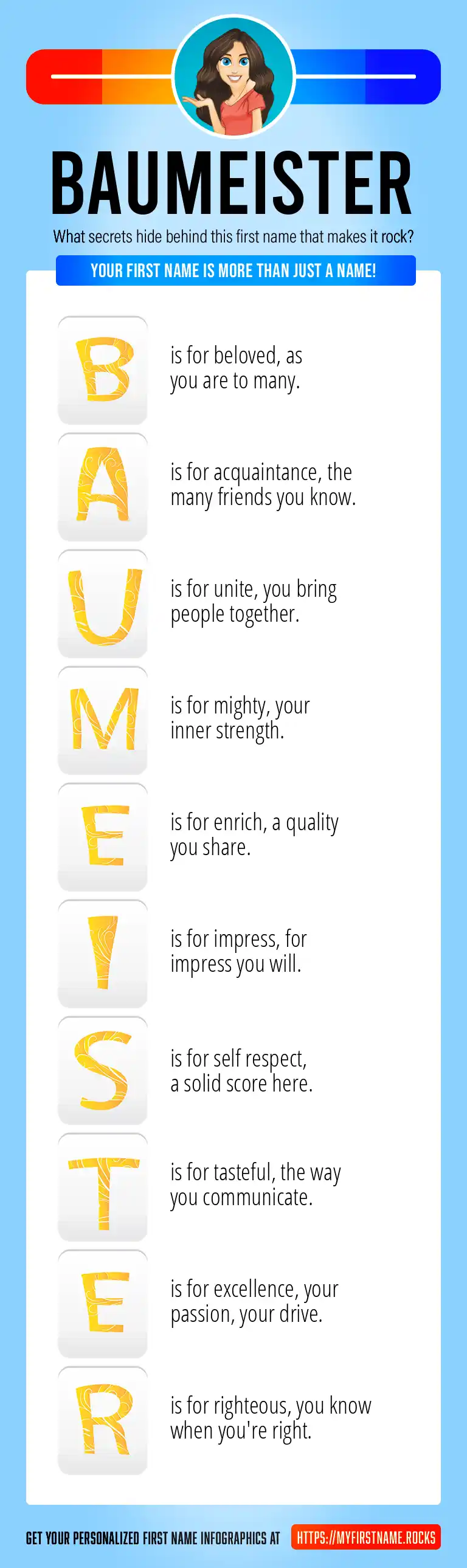 BAUMEISTER

What secrets hide behind this first name that makes it rock?

YOUR FIRST NAME IS MORE THAN JUST A NAME!

B is for beloved, as you are to many.

A is for acquaintance, the many friends you know.

U is for unite, you bring people together.

M is for mighty, your inner strength.

E is for enrich, a quality you share.

I is for impress, for impress you will.

S is for self respect, a solid score here.

T is for tasteful, the way you communicate.

E is for excellence, your passion, your drive.

R is for righteous, you know when you're right.

GET YOUR PERSONALIZED FIRST NAME INFOGRAPHICS AT HTTPS://MYFIRSTNAME.ROCKS