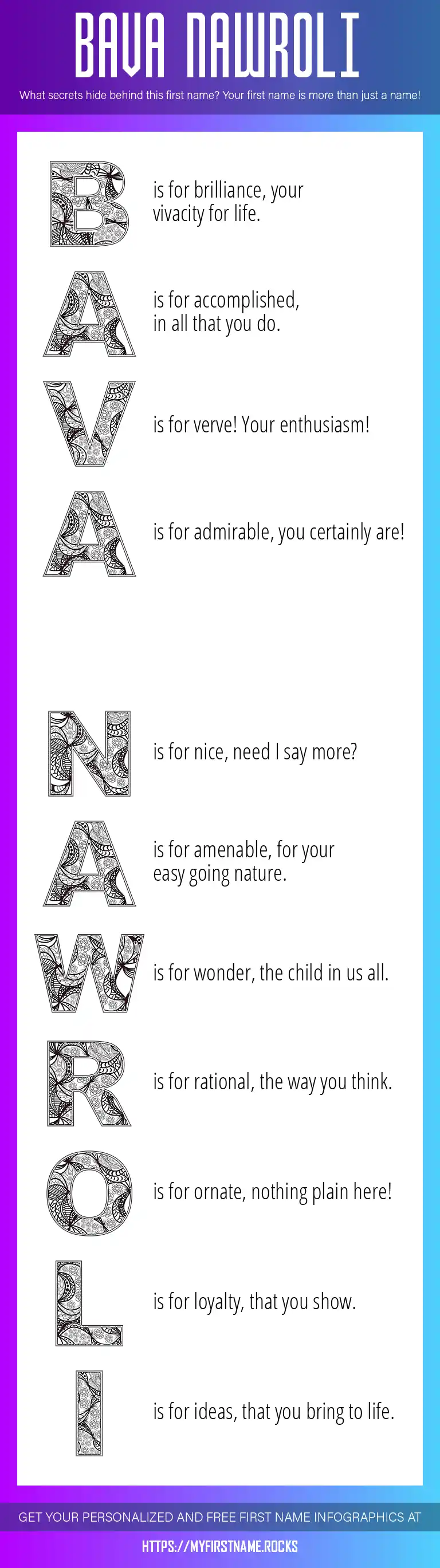 BAVA NAWROLI

What secrets hide behind this first name? Your first name is more than just a name!

B is for brilliance, your vivacity for life.

A is for accomplished, in all that you do.

V is for verve! Your enthusiasm!

A is for admirable, you certainly are!

N is for nice, need I say more?

A is for amenable, for your easy going nature.

W is for wonder, the child in us all.

R is for rational, the way you think.

O is for ornate, nothing plain here!

L is for loyalty, that you show.

I is for ideas, that you bring to life.

GET YOUR PERSONALIZED AND FREE FIRST NAME INFOGRAPHICS AT

HTTPS://MYFIRSTNAME.ROCKS