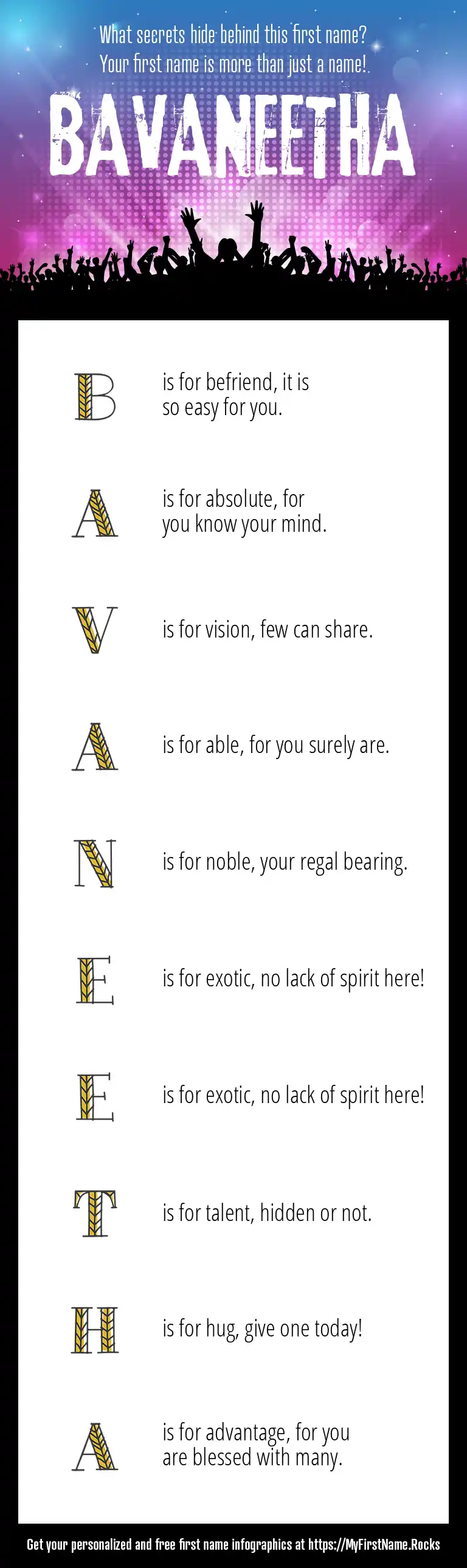 What secrets hide behind this first name?
Your first name is more than just a name!

BAVANEETHA

B is for befriend, it is so easy for you.

A is for absolute, for you know your mind.

V is for vision, few can share.

A is for able, for you surely are.

N is for noble, your regal bearing.

E is for exotic, no lack of spirit here!

E is for exotic, no lack of spirit here!

T is for talent, hidden or not.

H is for hug, give one today!

A is for advantage, for you are blessed with many.

Get your personalized and free first name infographics at https://MyFirstName.Rocks