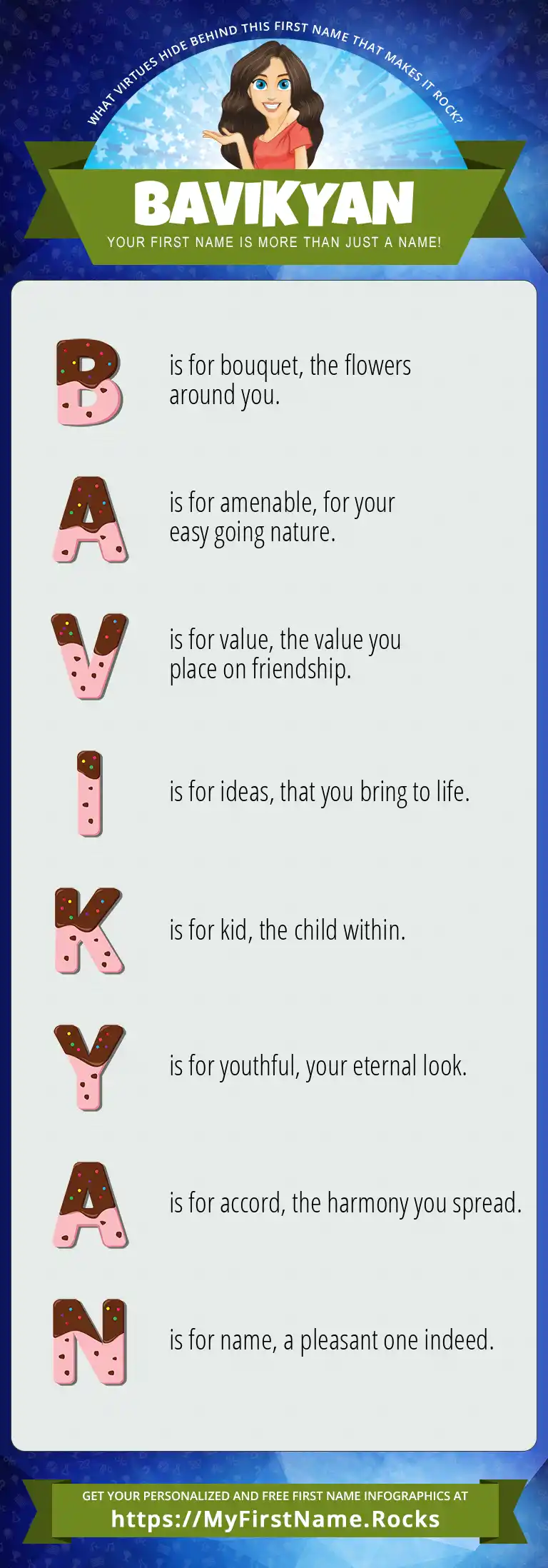 WHAT VIRTUES HIDE BEHIND THIS FIRST NAME THAT MAKES IT ROCK?

BAVIKYAN

YOUR FIRST NAME IS MORE THAN JUST A NAME!

B is for bouquet, the flowers around you.

A is for amenable, for your easy going nature.

V is for value, the value you place on friendship.

I is for ideas, that you bring to life.

K is for kid, the child within.

Y is for youthful, your eternal look.

A is for accord, the harmony you spread.

N is for name, a pleasant one indeed.

GET YOUR PERSONALIZED AND FREE FIRST NAME INFOGRAPHICS AT
https://MyFirstName.Rocks