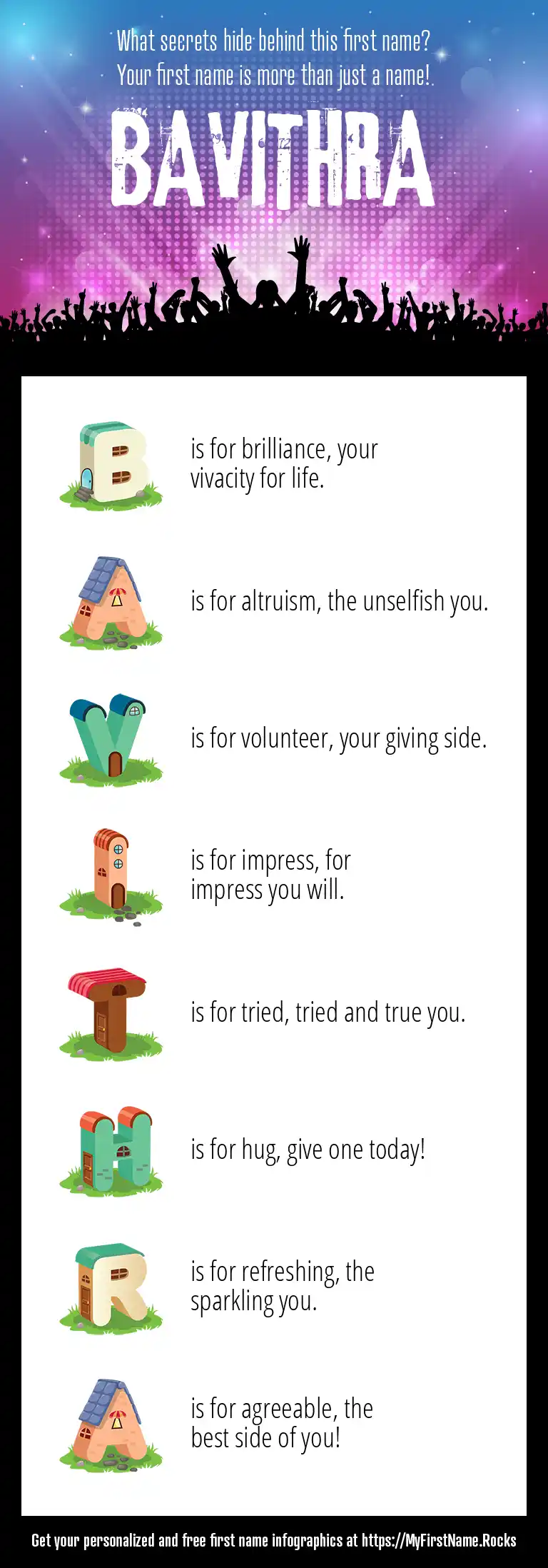 What secrets hide behind this first name?
Your first name is more than just a name!

BAVITHRA

B is for brilliance, your vivacity for life.

A is for altruism, the unselfish you.

V is for volunteer, your giving side.

I is for impress, for impress you will.

T is for tried, tried and true you.

H is for hug, give one today!

R is for refreshing, the sparkling you.

A is for agreeable, the best side of you!

Get your personalized and free first name infographics at https://MyFirstName.Rocks