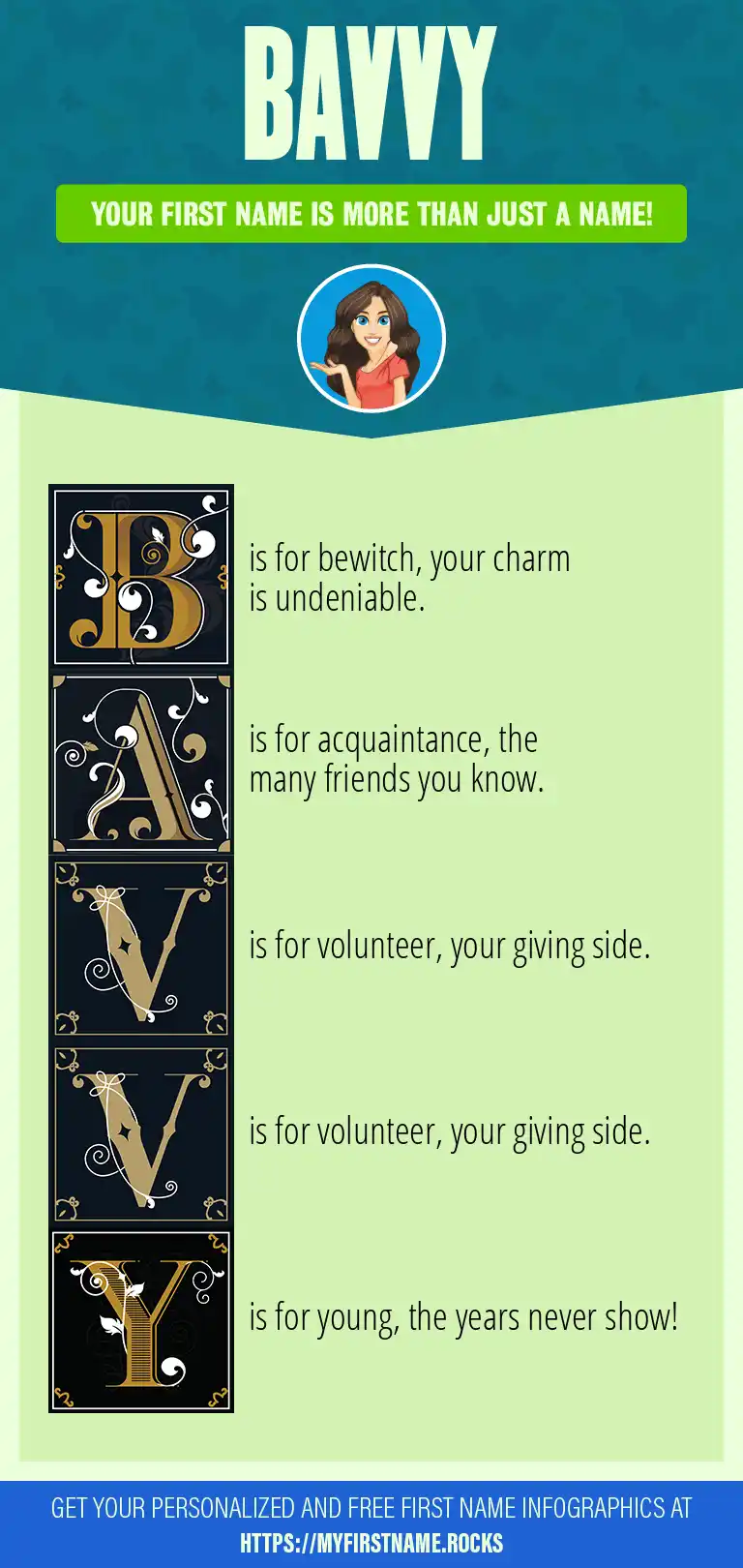 BAVVY

YOUR FIRST NAME IS MORE THAN JUST A NAME!

B is for bewitch, your charm is undeniable.

A is for acquaintance, the many friends you know.

V is for volunteer, your giving side.

V is for volunteer, your giving side.

Y is for young, the years never show!

GET YOUR PERSONALIZED AND FREE FIRST NAME INFOGRAPHICS AT HTTPS://MYFIRSTNAME.ROCKS