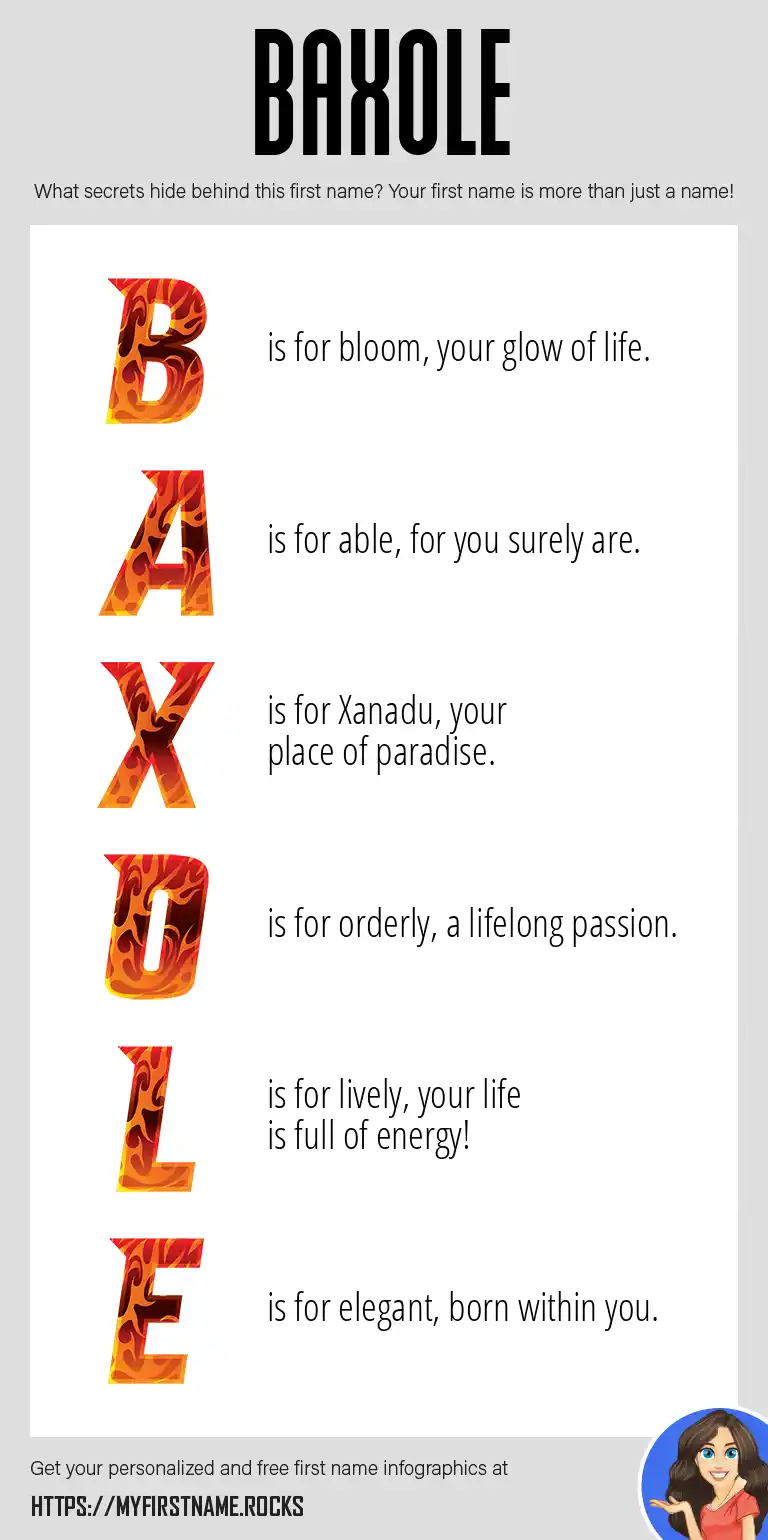 BAXOLE

What secrets hide behind this first name? Your first name is more than just a name!

B is for bloom, your glow of life.

A is for able, for you surely are.

X is for Xanadu, your place of paradise.

O is for orderly, a lifelong passion.

L is for lively, your life is full of energy!

E is for elegant, born within you.

Get your personalized and free first name infographics at

HTTPS://MYFIRSTNAME.ROCKS