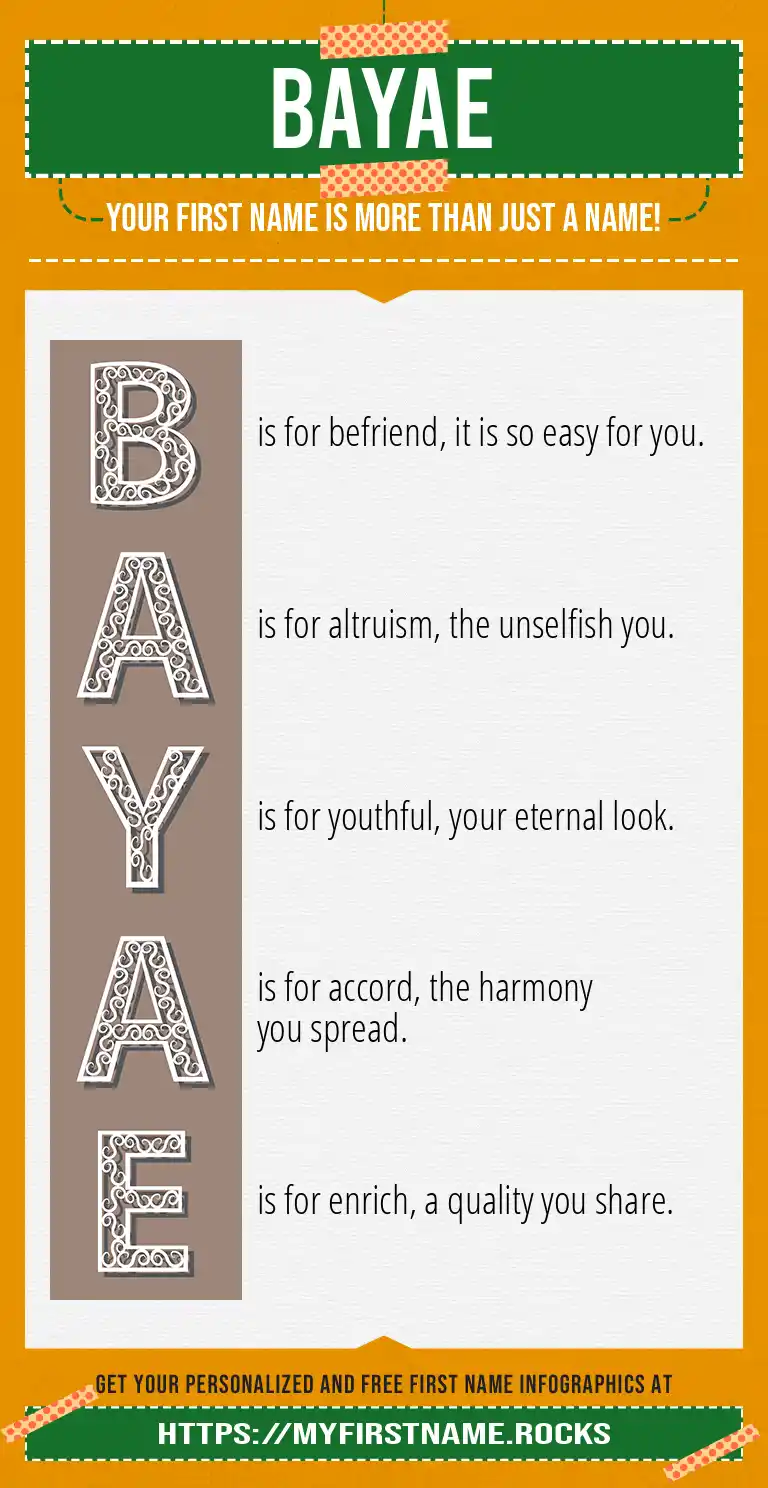 BAYAE

YOUR FIRST NAME IS MORE THAN JUST A NAME!

B is for befriend, it is so easy for you.

A is for altruism, the unselfish you.

Y is for youthful, your eternal look.

A is for accord, the harmony you spread.

E is for enrich, a quality you share.

GET YOUR PERSONALIZED AND FREE FIRST NAME INFOGRAPHICS AT

HTTPS://MYFIRSTNAME.ROCKS