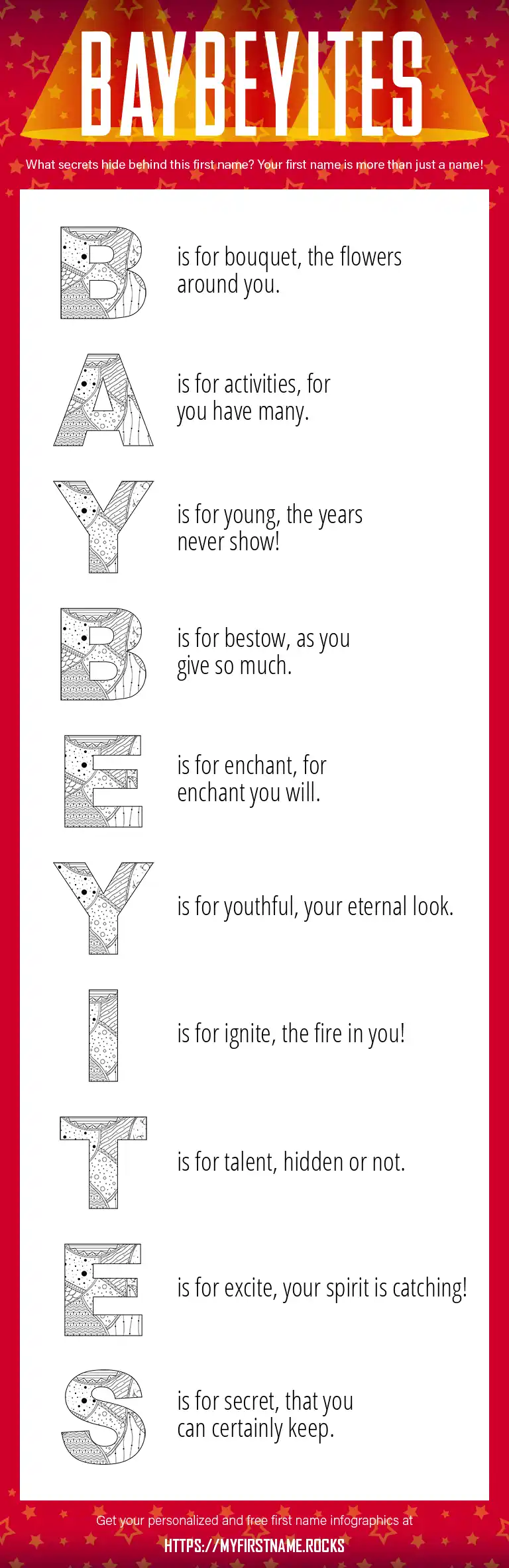 BAYBEYITES

What secrets hide behind this first name? Your first name is more than just a name!

B is for bouquet, the flowers around you.

A is for activities, for you have many.

Y is for young, the years never show!

B is for bestow, as you give so much.

E is for enchant, for enchant you will.

Y is for youthful, your eternal look.

I is for ignite, the fire in you!

T is for talent, hidden or not.

E is for excite, your spirit is catching!

S is for secret, that you can certainly keep.

Get your personalized and free first name infographics at
HTTPS://MYFIRSTNAME.ROCKS