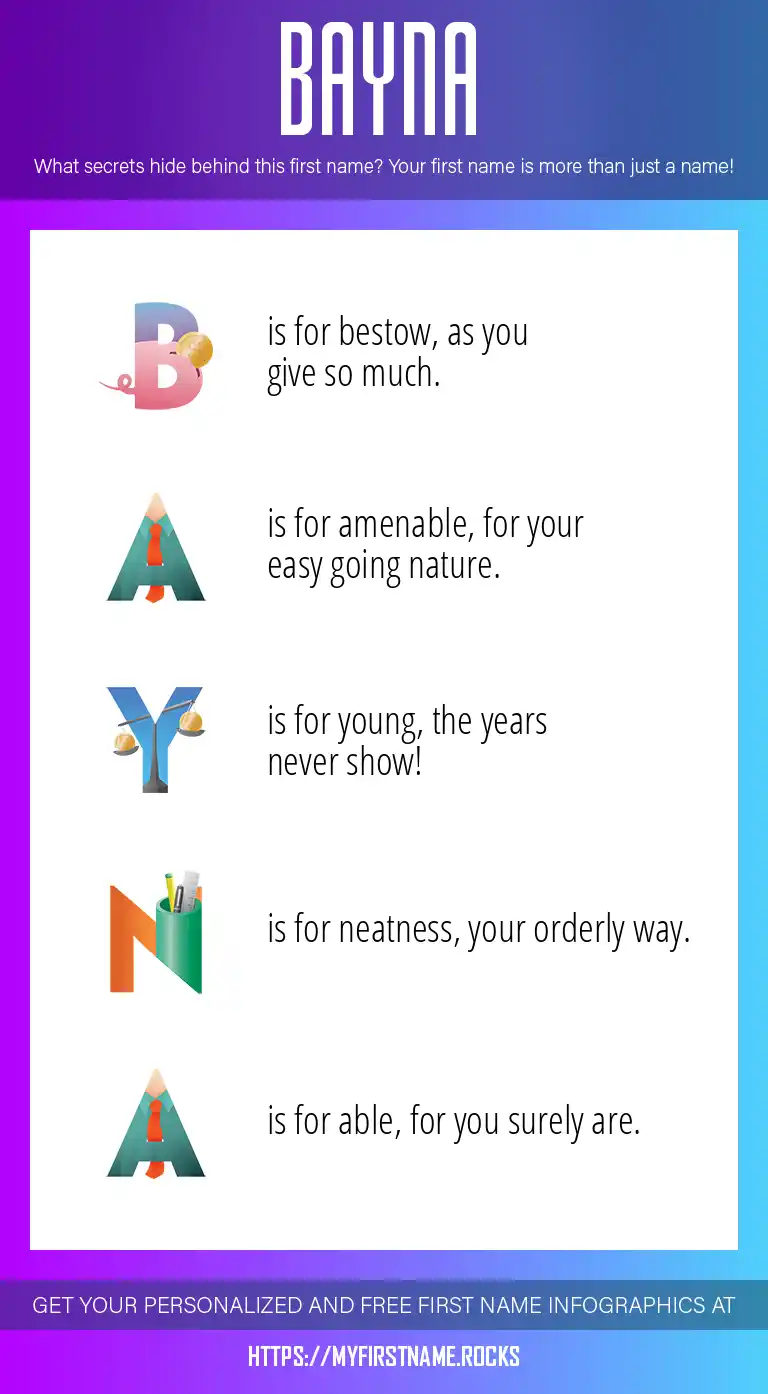 BAYNA

What secrets hide behind this first name? Your first name is more than just a name!

B is for bestow, as you give so much.

A is for amenable, for your easy going nature.

Y is for young, the years never show!

N is for neatness, your orderly way.

A is for able, for you surely are.

GET YOUR PERSONALIZED AND FREE FIRST NAME INFOGRAPHICS AT

HTTPS://MYFIRSTNAME.ROCKS