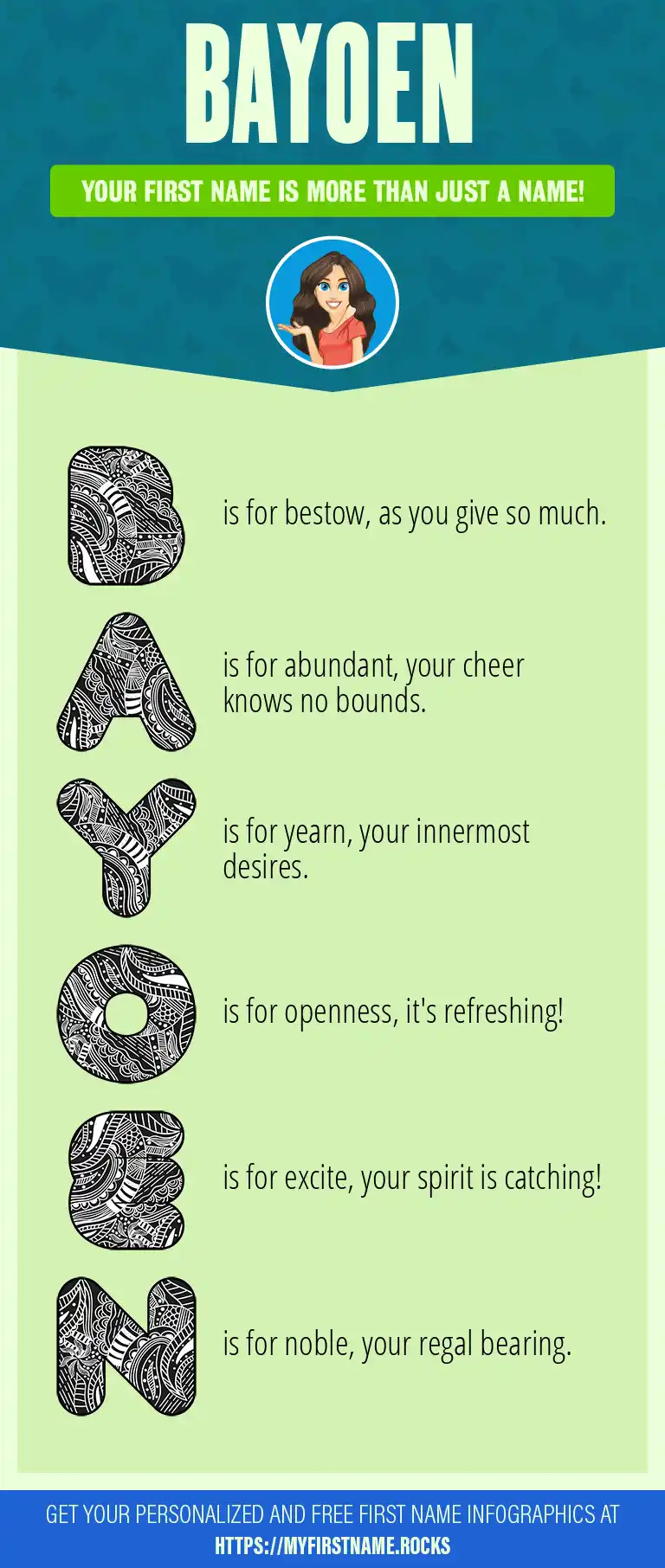 BAYOEN

YOUR FIRST NAME IS MORE THAN JUST A NAME!

B is for bestow, as you give so much.

A is for abundant, your cheer knows no bounds.

Y is for yearn, your innermost desires.

O is for openness, it's refreshing!

E is for excite, your spirit is catching!

N is for noble, your regal bearing.

GET YOUR PERSONALIZED AND FREE FIRST NAME INFOGRAPHICS AT HTTPS://MYFIRSTNAME.ROCKS