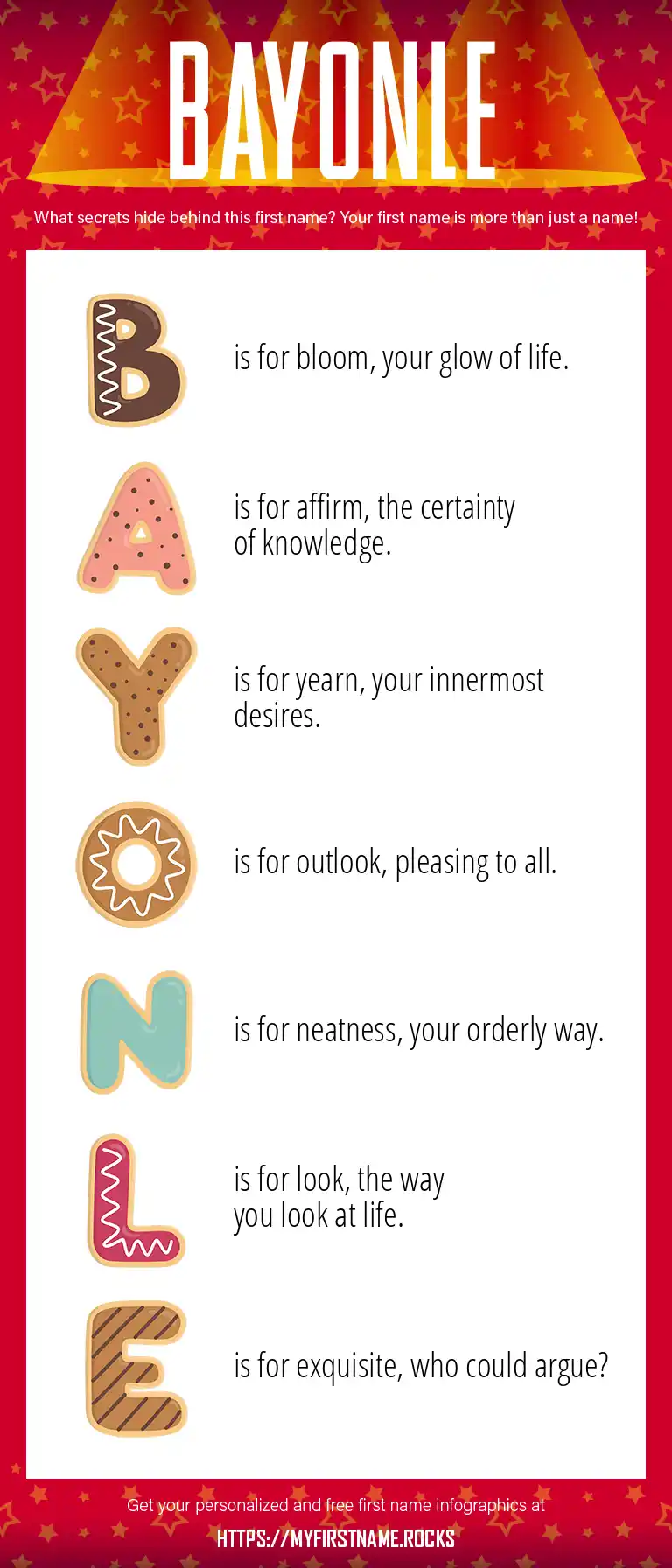 BAYONLE

What secrets hide behind this first name? Your first name is more than just a name!

B is for bloom, your glow of life.

A is for affirm, the certainty of knowledge.

Y is for yearn, your innermost desires.

O is for outlook, pleasing to all.

N is for neatness, your orderly way.

L is for look, the way you look at life.

E is for exquisite, who could argue?

Get your personalized and free first name infographics at

HTTPS://MYFIRSTNAME.ROCKS