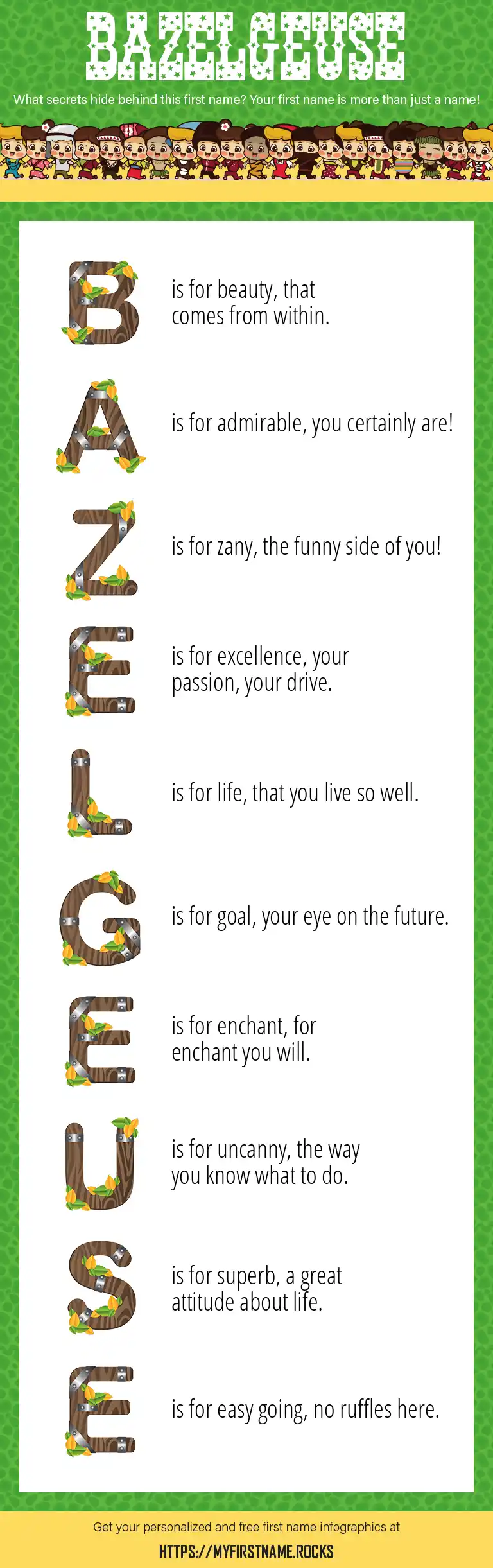 BAZELGEUSE

What secrets hide behind this first name? Your first name is more than just a name!

B is for beauty, that comes from within.

A is for admirable, you certainly are!

Z is for zany, the funny side of you!

E is for excellence, your passion, your drive.

L is for life, that you live so well.

G is for goal, your eye on the future.

E is for enchant, for enchant you will.

U is for uncanny, the way you know what to do.

S is for superb, a great attitude about life.

E is for easy going, no ruffles here.

Get your personalized and free first name infographics at

HTTPS://MYFIRSTNAME.ROCKS