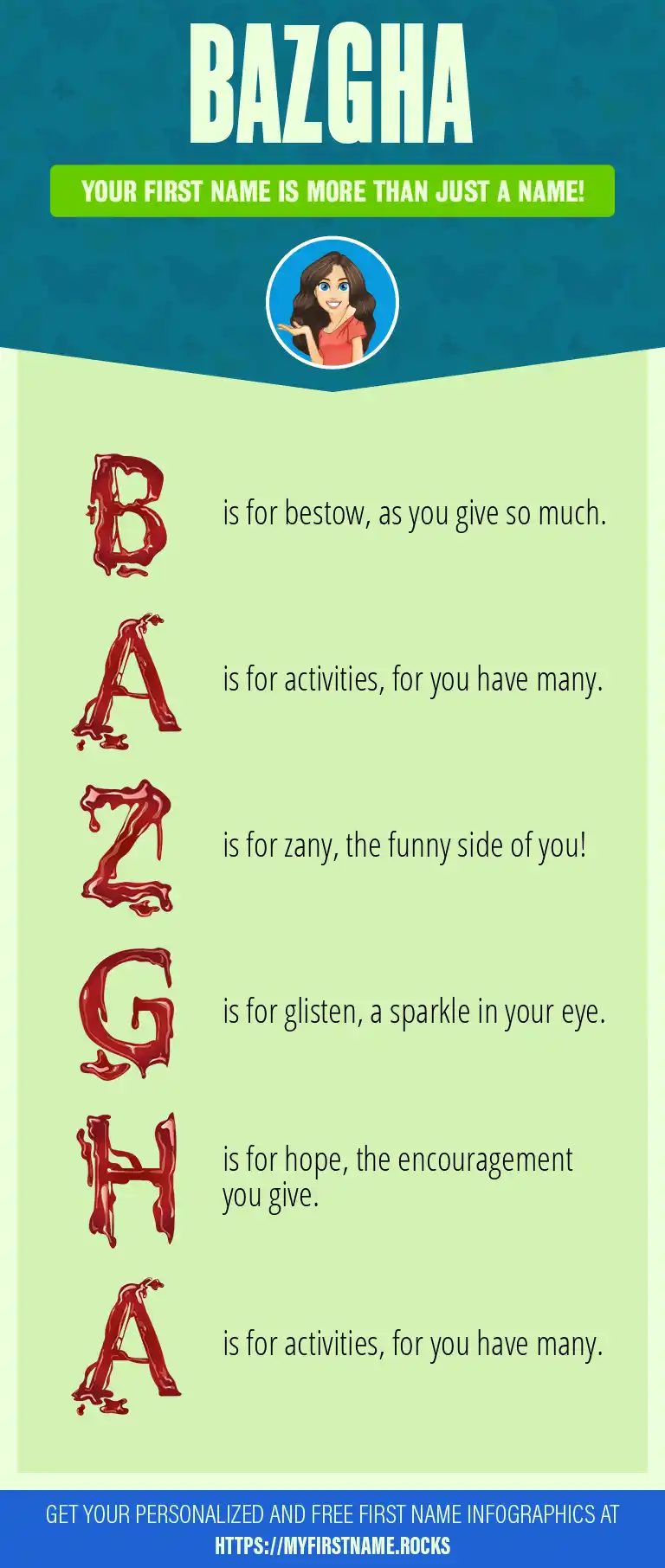 BAZGHA

YOUR FIRST NAME IS MORE THAN JUST A NAME!

B is for bestow, as you give so much.

A is for activities, for you have many.

Z is for zany, the funny side of you!

G is for glisten, a sparkle in your eye.

H is for hope, the encouragement you give.

A is for activities, for you have many.

GET YOUR PERSONALIZED AND FREE FIRST NAME INFOGRAPHICS AT HTTPS://MYFIRSTNAME.ROCKS