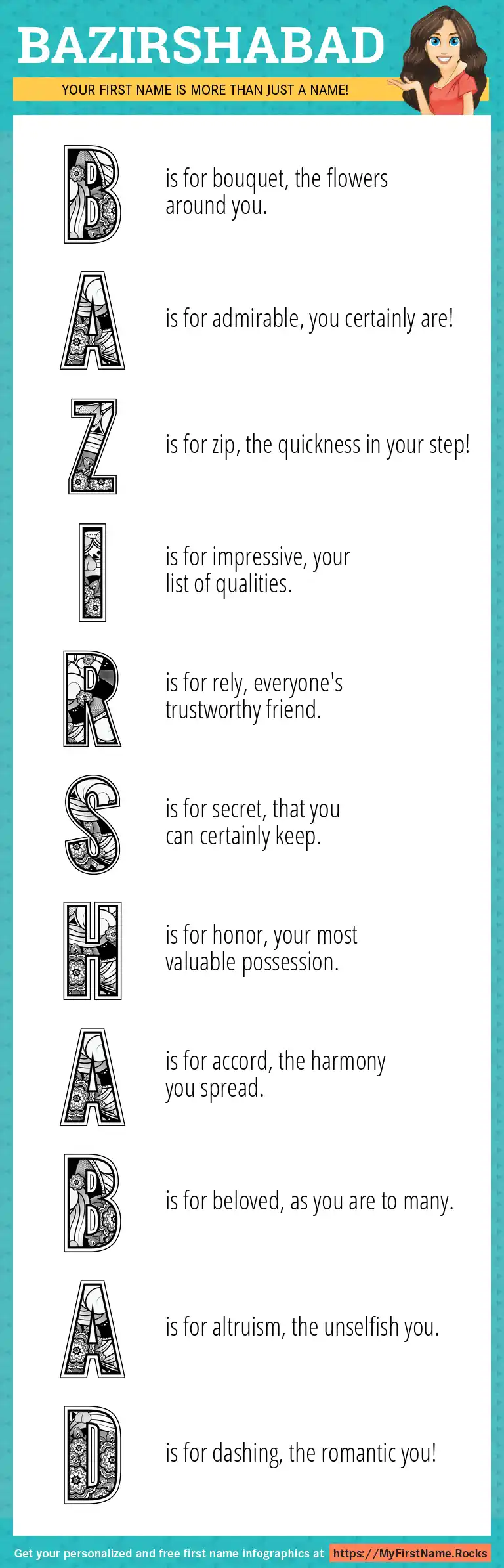 BAZIRSHABAD

YOUR FIRST NAME IS MORE THAN JUST A NAME!

B is for bouquet, the flowers around you.

A is for admirable, you certainly are!

Z is for zip, the quickness in your step!

I is for impressive, your list of qualities.

R is for rely, everyone's trustworthy friend.

S is for secret, that you can certainly keep.

H is for honor, your most valuable possession.

A is for accord, the harmony you spread.

B is for beloved, as you are to many.

A is for altruism, the unselfish you.

D is for dashing, the romantic you!

Get your personalized and free first name infographics at https://MyFirstName.Rocks